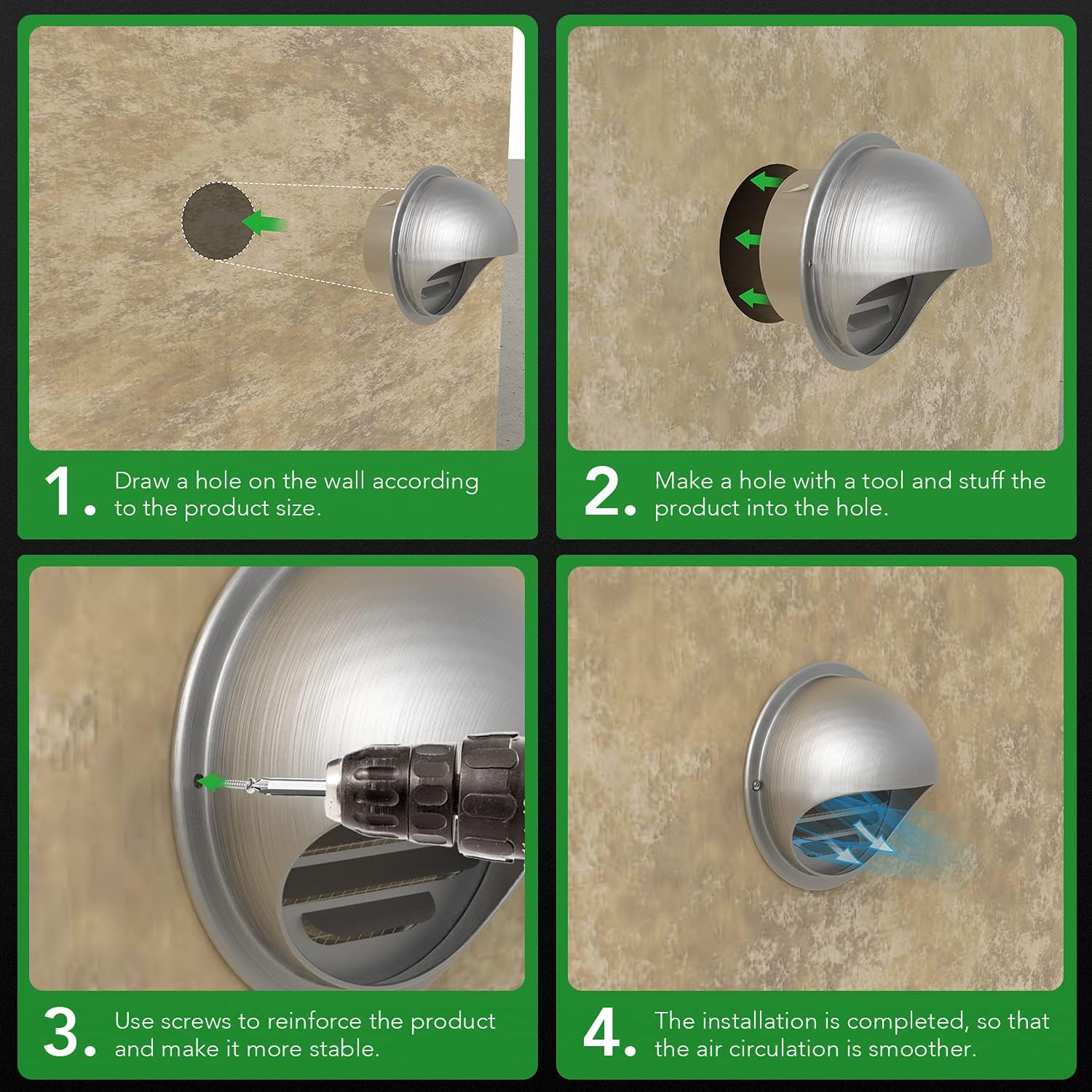 1. Draw a hole on the wall according to the product size.

2. Make a hole with a tool and stuff the product into the hole.

3. Use screws to reinforce the product and make it more stable.

4. The installation is completed, so that the air circulation is smoother.