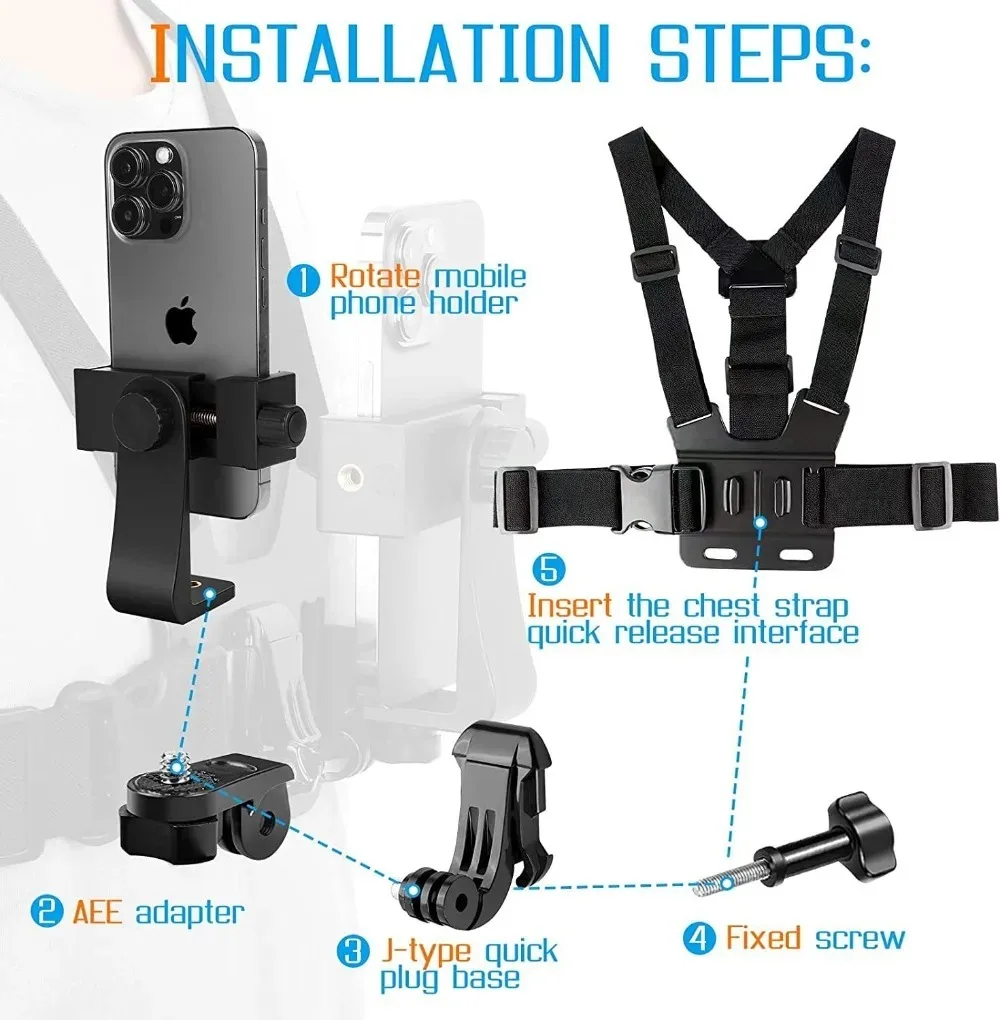 INSTALLATION STEPS:

1 Rotate mobile phone holder

5 Insert the chest strap quick release interface

2 AEE adapter

3 J-type quick plug base

4 Fixed screw