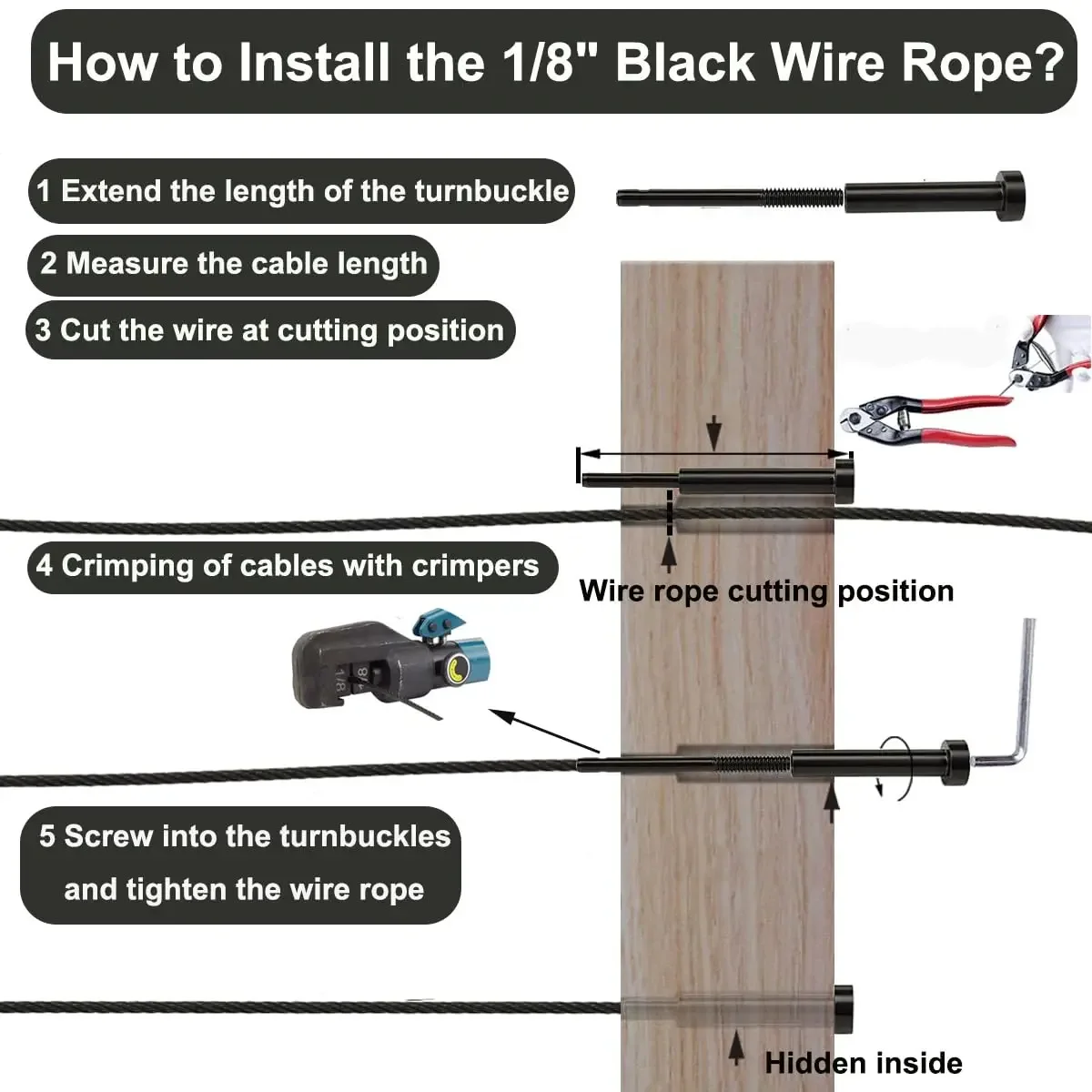 How to Install the 1/8" Black Wire Rope?

1 Extend the length of the turnbuckle

2 Measure the cable length

3 Cut the wire at cutting position

4 Crimping of cables with crimpers

Wire rope cutting position

1/8

5 Screw into the turnbuckles and tighten the wire rope

Hidden inside