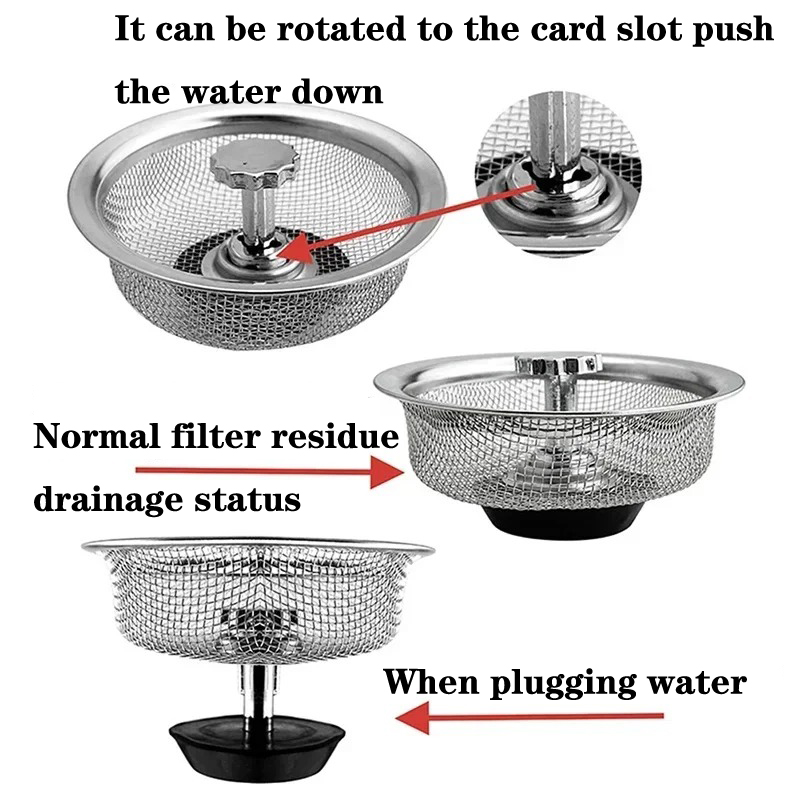 It can be rotated to the card slot push the water down

Normal filter residue drainage status

When plugging water