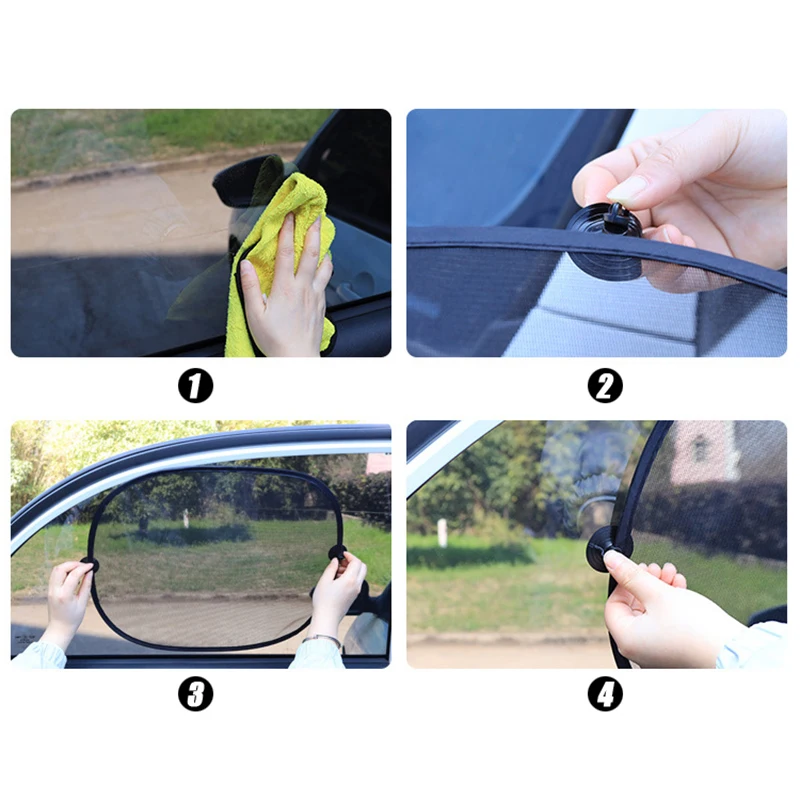 1

2

3

4