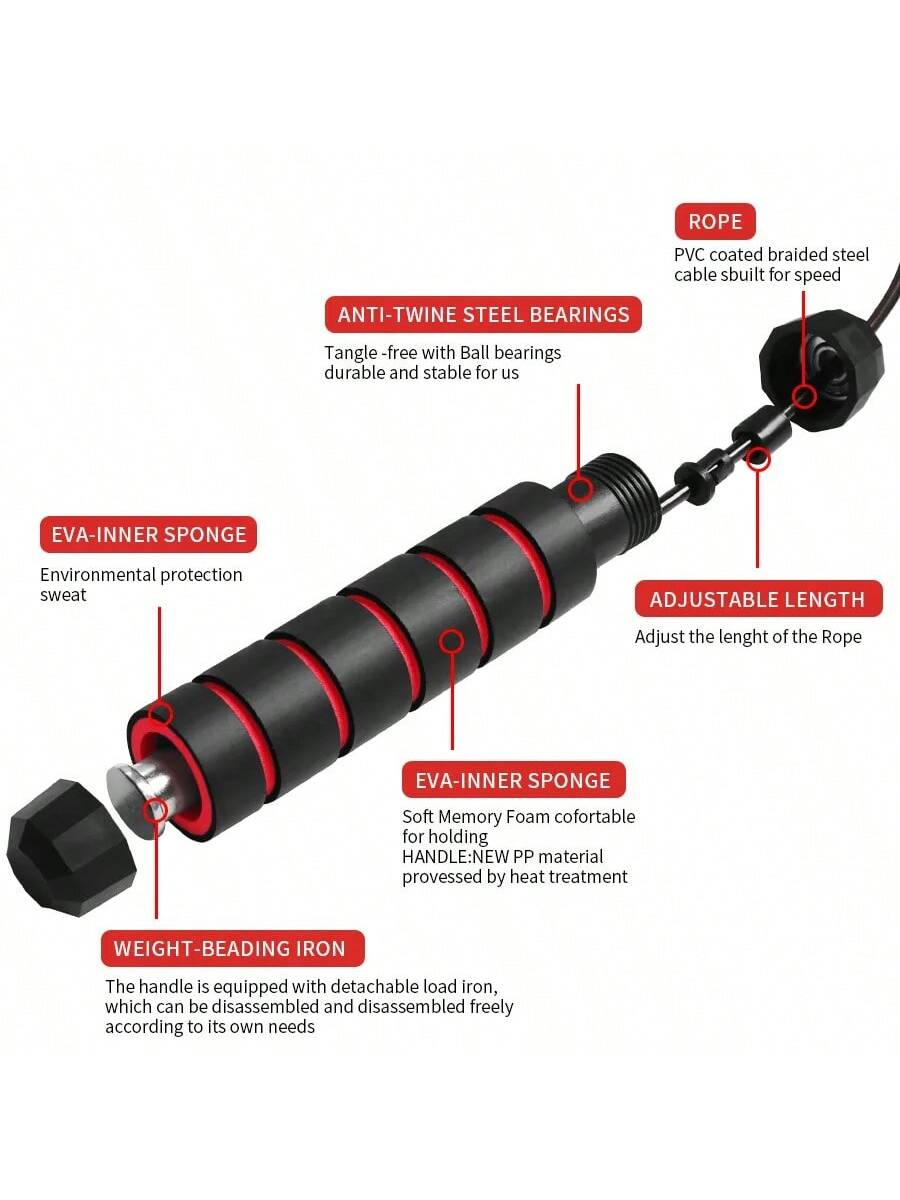 ROPE
PVC coated braided steel cable sbuilt for speed

ANTI-TWINE STEEL BEARINGS
Tangle -free with Ball bearings durable and stable for us

EVA-INNER SPONGE
Environmental protection sweat

ADJUSTABLE LENGTH
Adjust the lenght of the Rope

EVA-INNER SPONGE
Soft Memory Foam cofortable for holding
HANDLE:NEW PP material provessed by heat treatment

WEIGHT-BEADING IRON
The handle is equipped with detachable load iron, which can be disassembled and disassembled freely according to its own needs