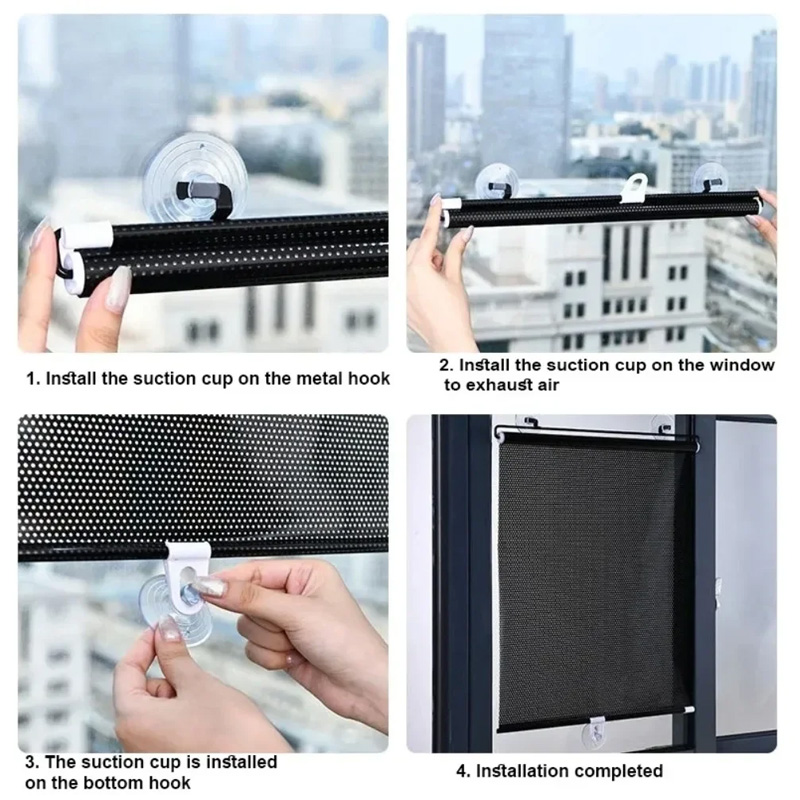 1. Install the suction cup on the metal hook

2. Install the suction cup on the window to exhaust air

3. The suction cup is installed on the bottom hook

4. Installation completed