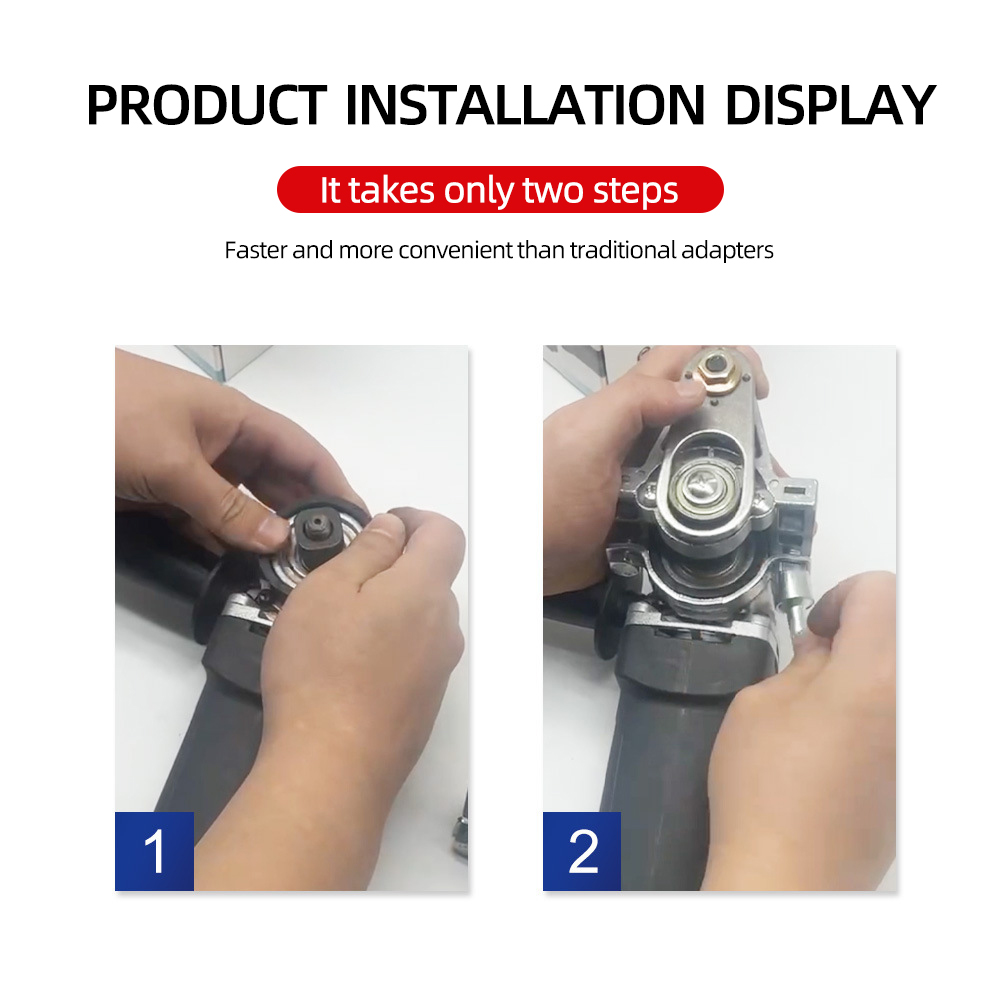 PRODUCT INSTALLATION DISPLAY

It takes only two steps

Faster and more convenient than traditional adapters

1

2