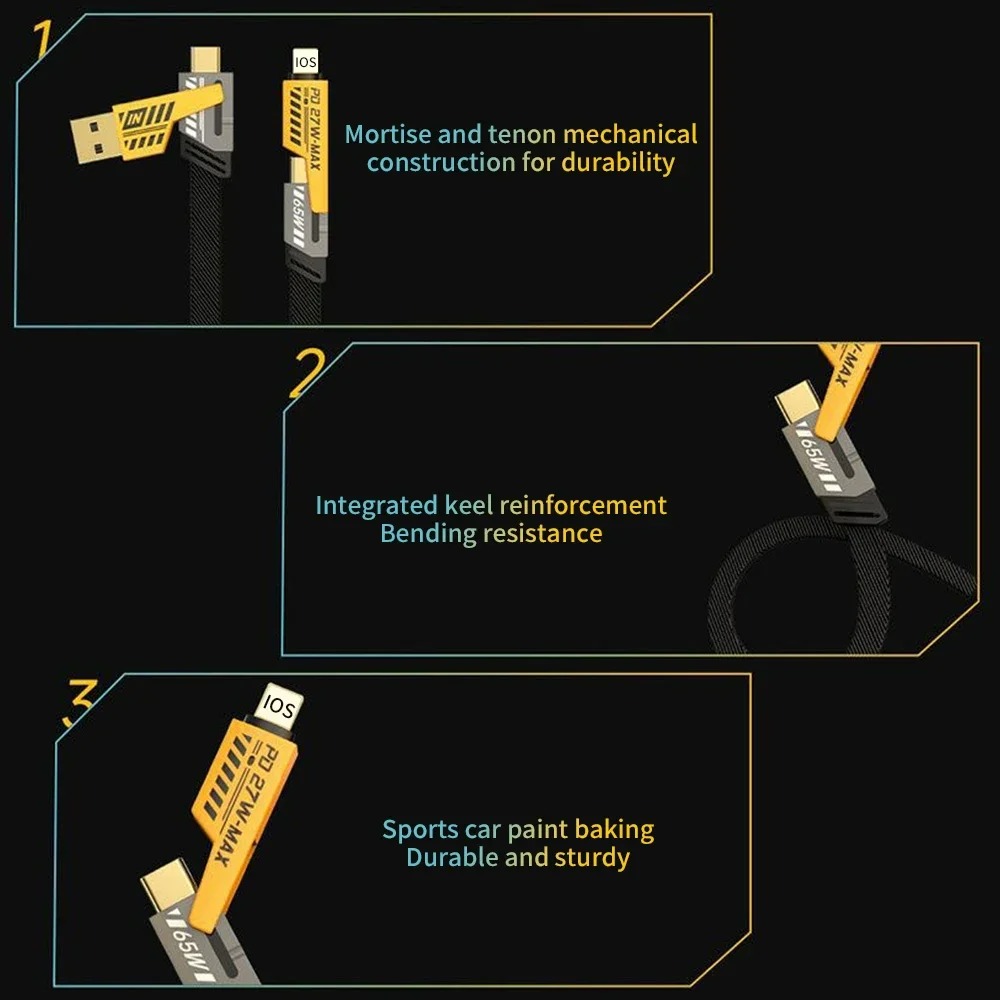 1

IN

IOS

PD 27W-MAX

65W

Mortise and tenon mechanical construction for durability

2

W-MAX

65W

Integrated keel reinforcement
Bending resistance

3

IOS

PD 27W-MAX

65W

Sports car paint baking
Durable and sturdy