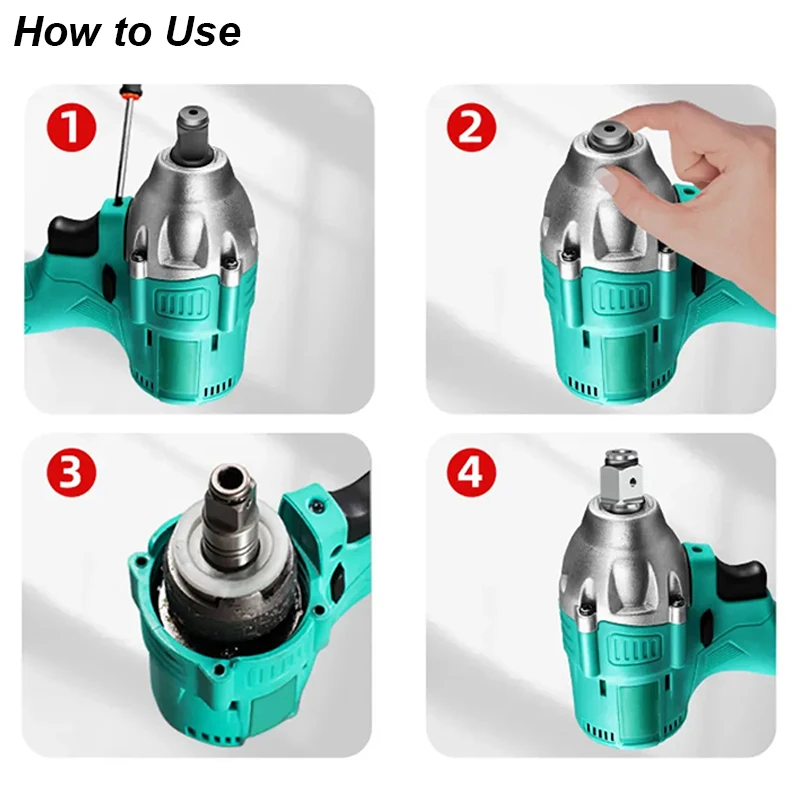 How to Use

1

2

3

4