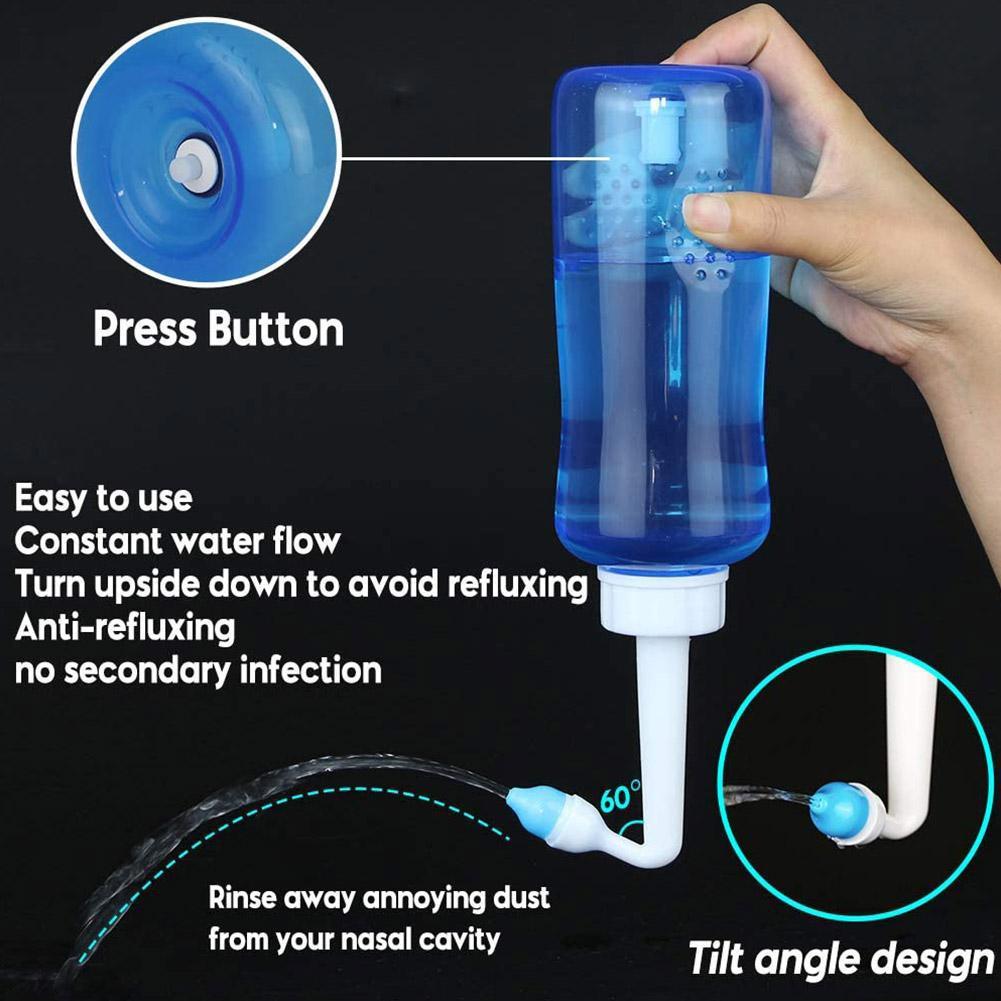 Press Button

Easy to use
Constant water flow
Turn upside down to avoid refluxing
Anti-refluxing
no secondary infection

60°

Rinse away annoying dust from your nasal cavity

Tilt angle design