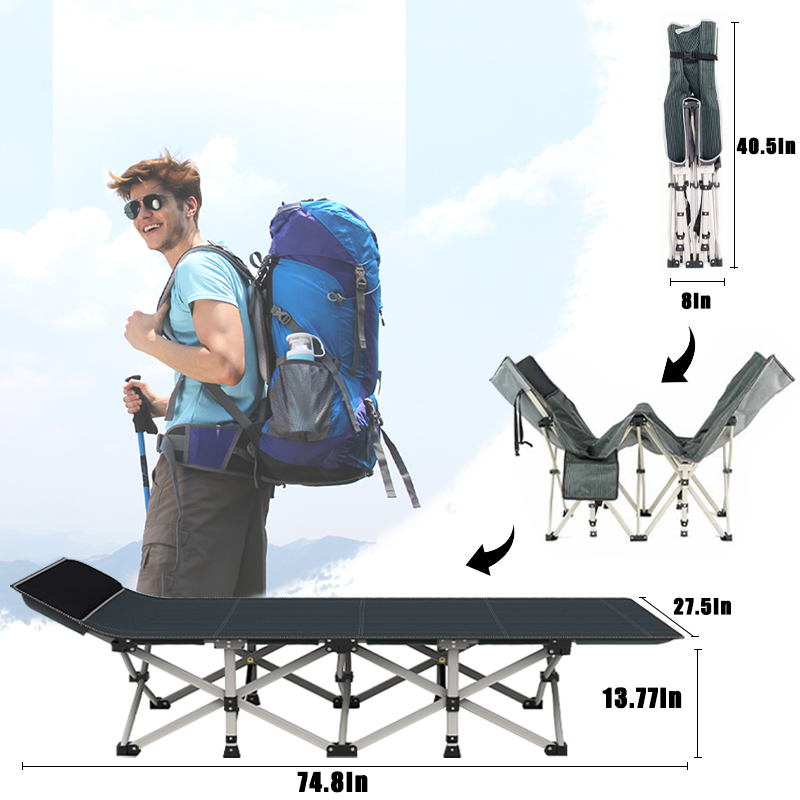 40.5In

8In

27.5In

13.77In

74.8In