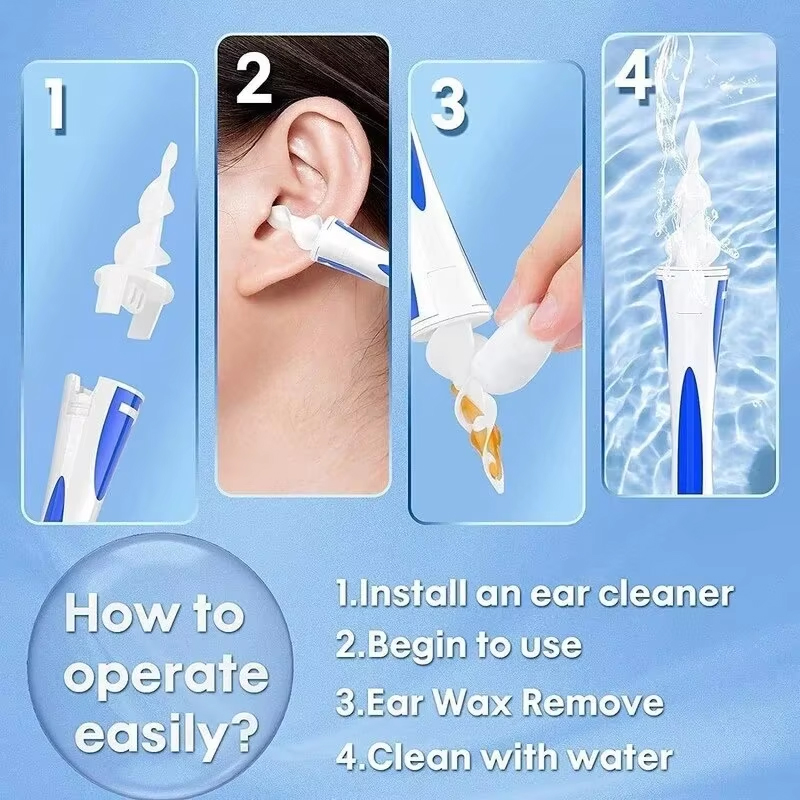 1

2

3

4

How to operate easily?

1.Install an ear cleaner
2.Begin to use
3.Ear Wax Remove
4.Clean with water