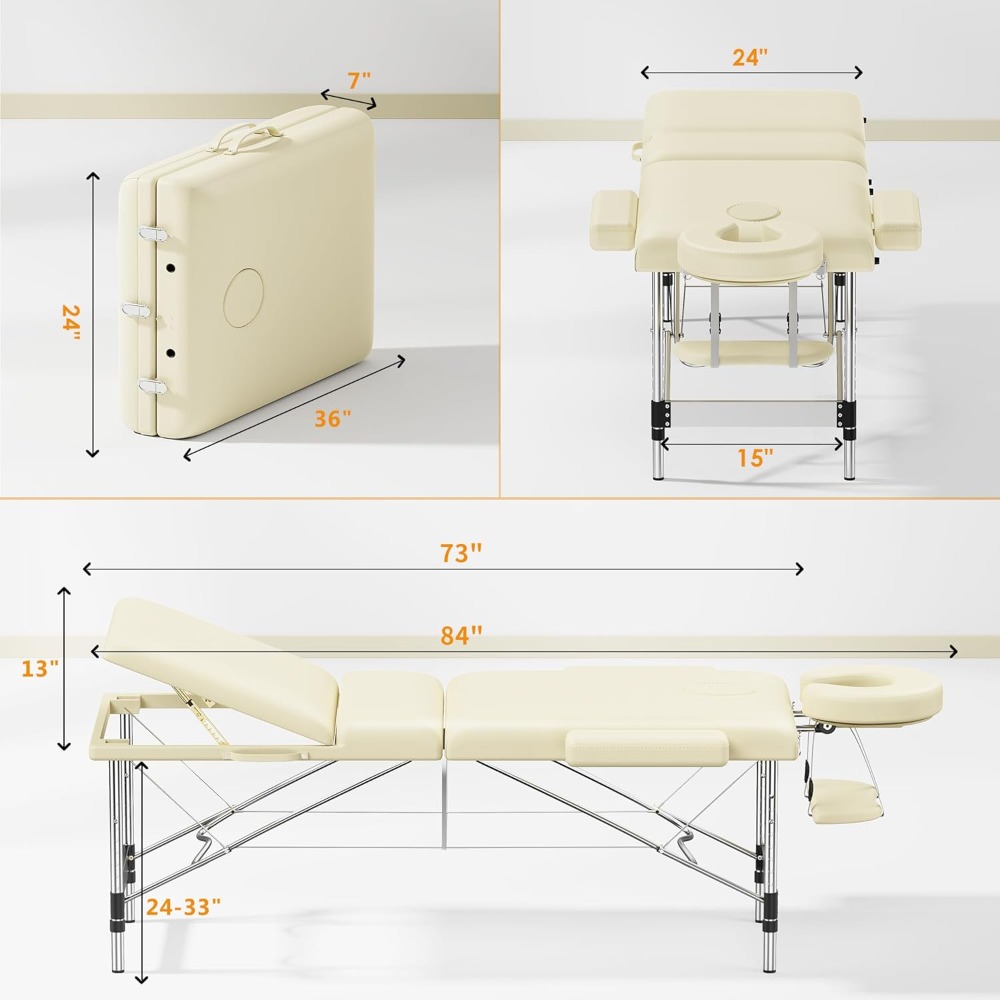 7"
24"
36"
24"
15"
73"
84"
13"
24-33"