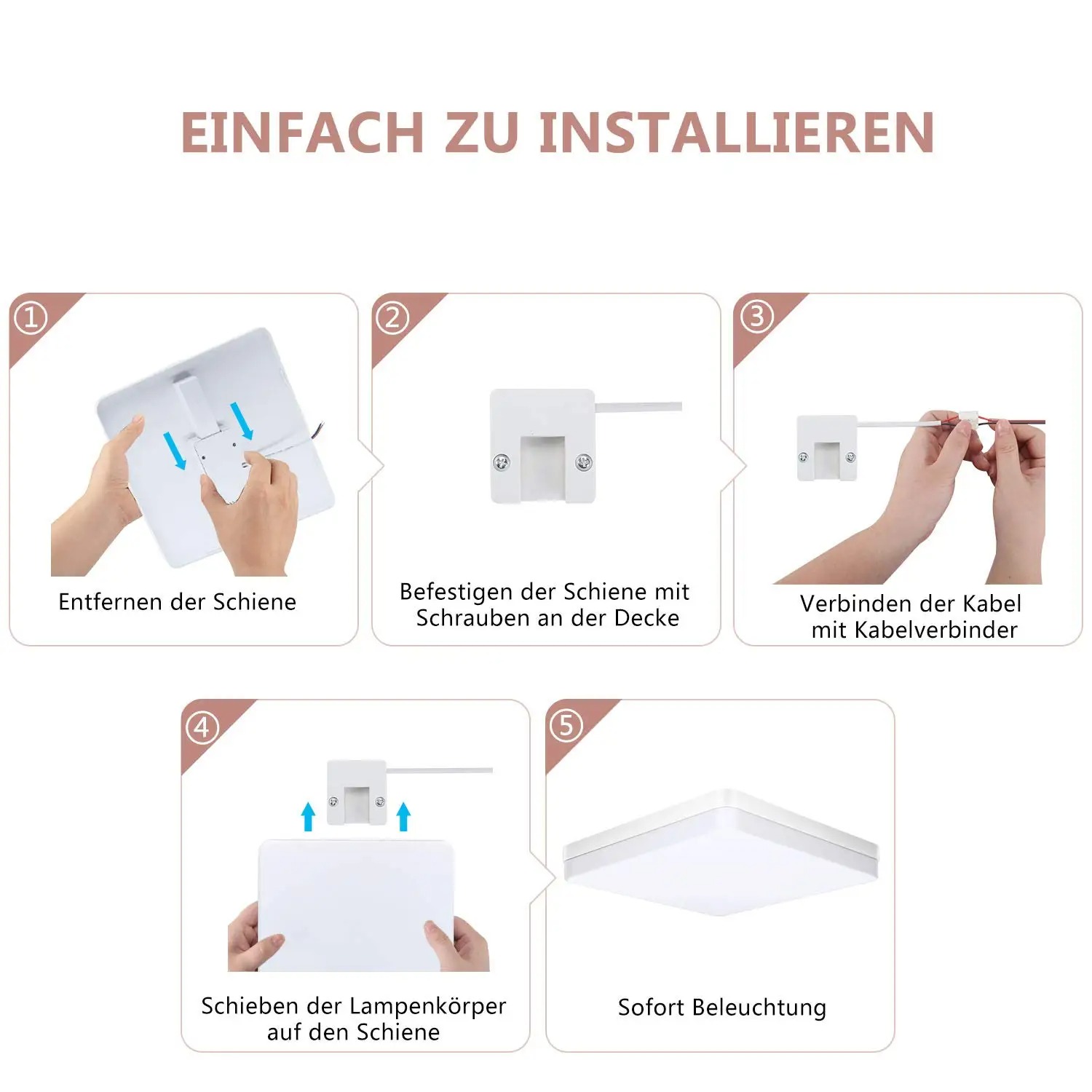 EINFACH ZU INSTALLIEREN

①
Entfernen der Schiene

②
Befestigen der Schiene mit Schrauben an der Decke

③
Verbinden der Kabel mit Kabelverbinder

④
Schieben der Lampenkörper auf den Schiene

⑤
Sofort Beleuchtung