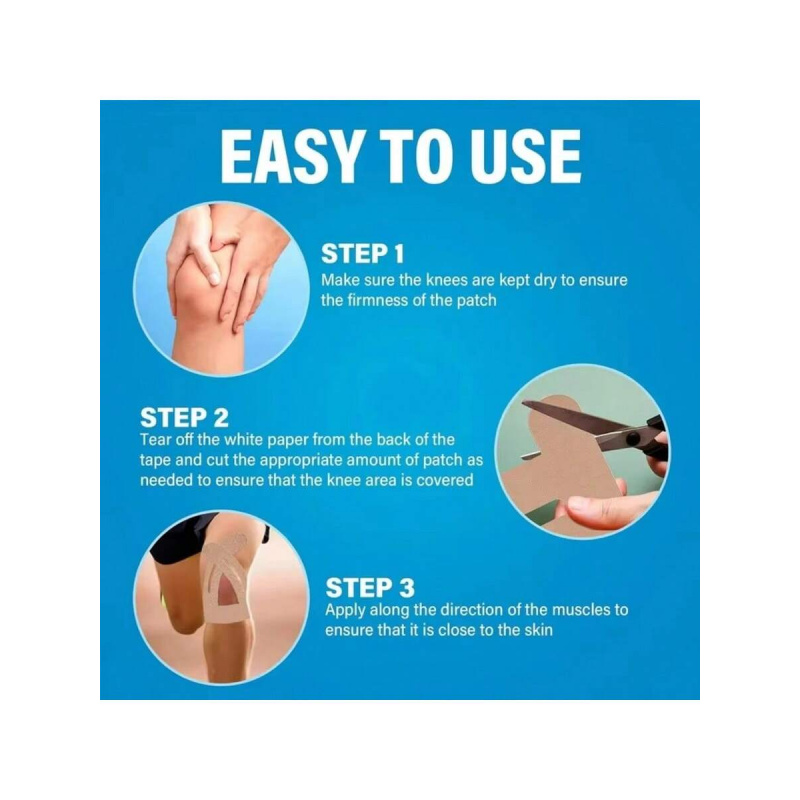 EASY TO USE

STEP 1
Make sure the knees are kept dry to ensure the firmness of the patch

STEP 2
Tear off the white paper from the back of the tape and cut the appropriate amount of patch as needed to ensure that the knee area is covered

STEP 3
Apply along the direction of the muscles to ensure that it is close to the skin