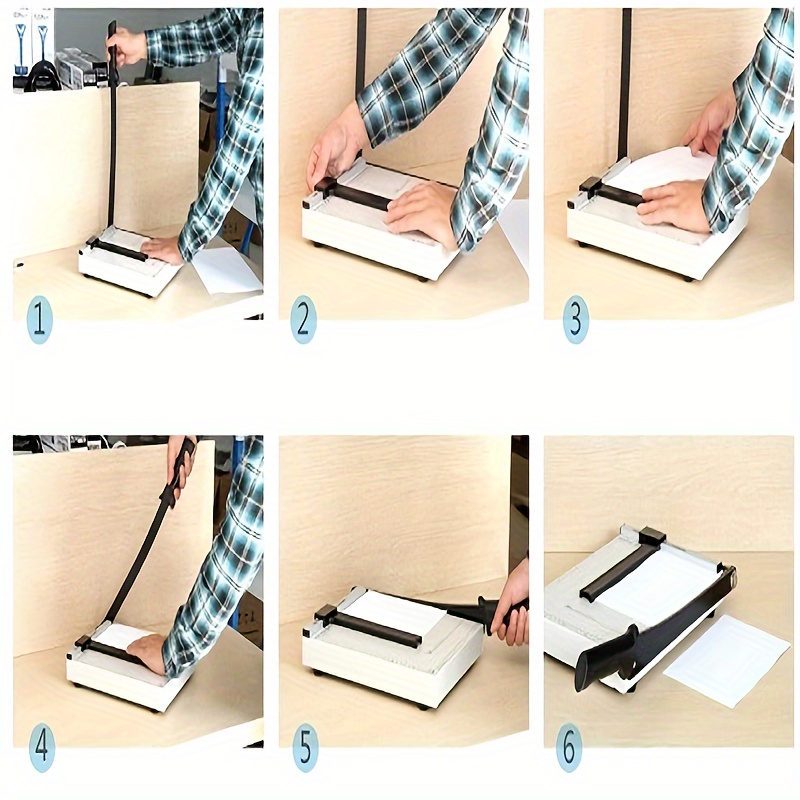 1

2

3

4

5

6