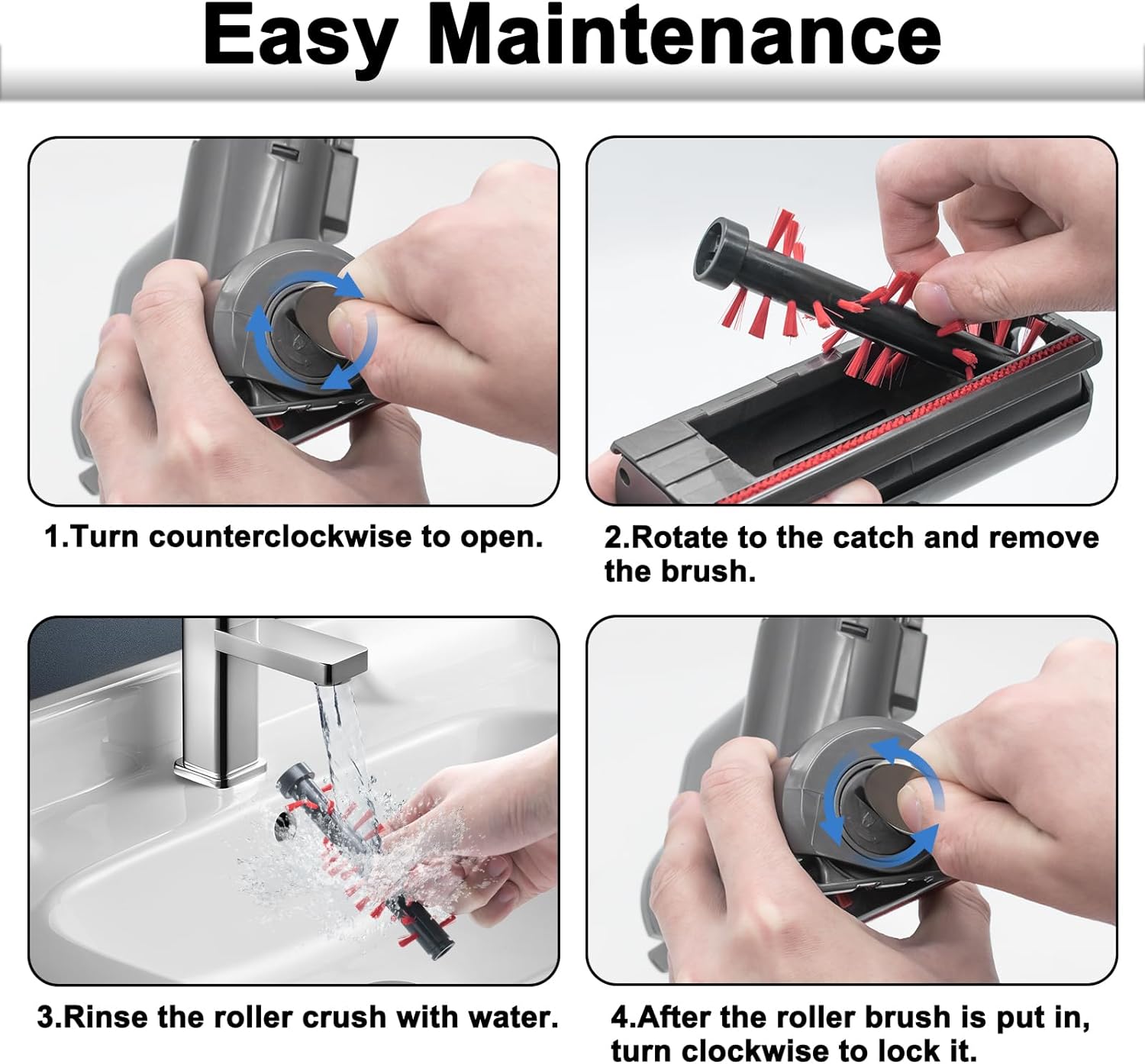 Easy Maintenance

1.Turn counterclockwise to open.

2.Rotate to the catch and remove the brush.

3.Rinse the roller crush with water.

4.After the roller brush is put in, turn clockwise to lock it.