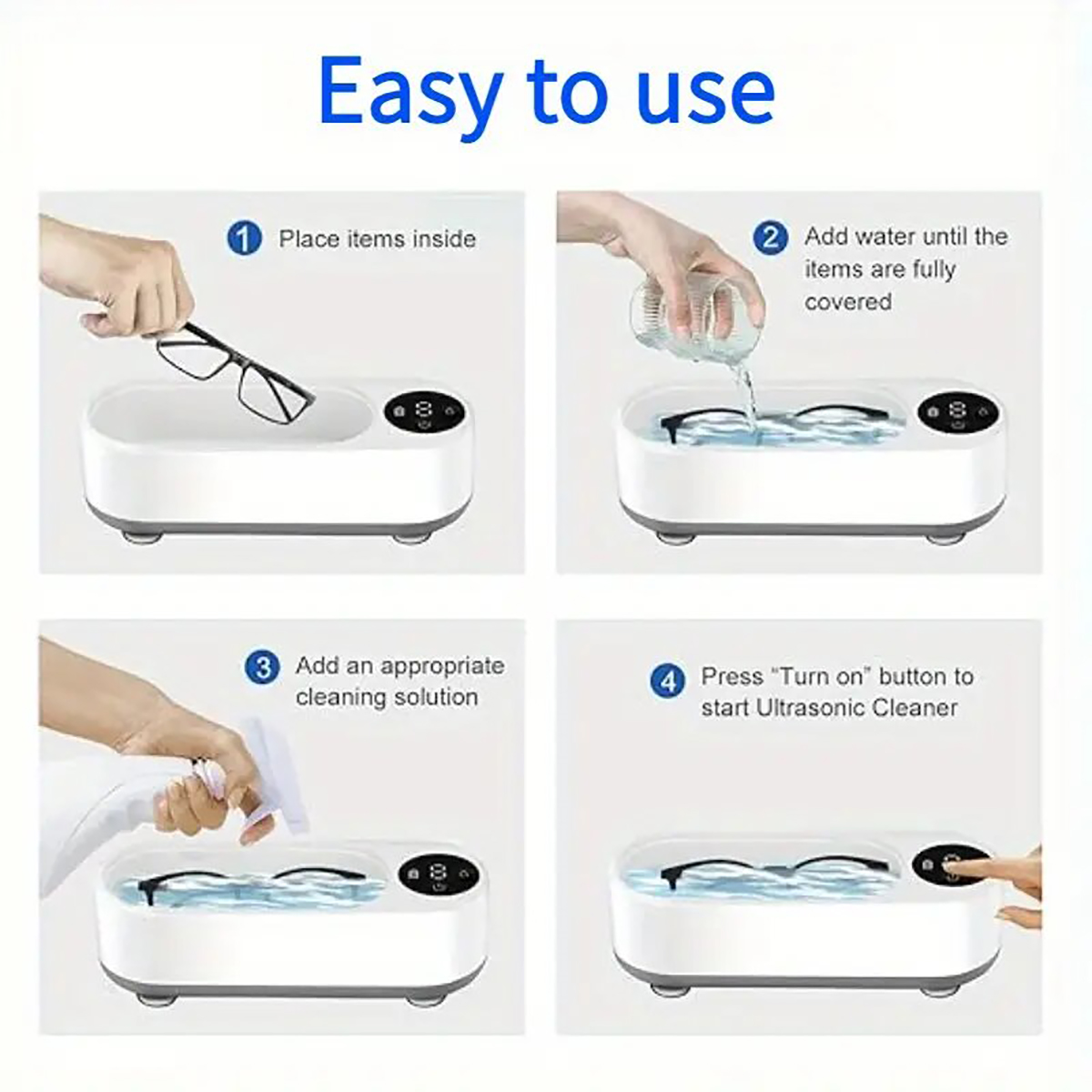 Easy to use

1 Place items inside

2 Add water until the items are fully covered

3 Add an appropriate cleaning solution

4 Press "Turn on" button to start Ultrasonic Cleaner