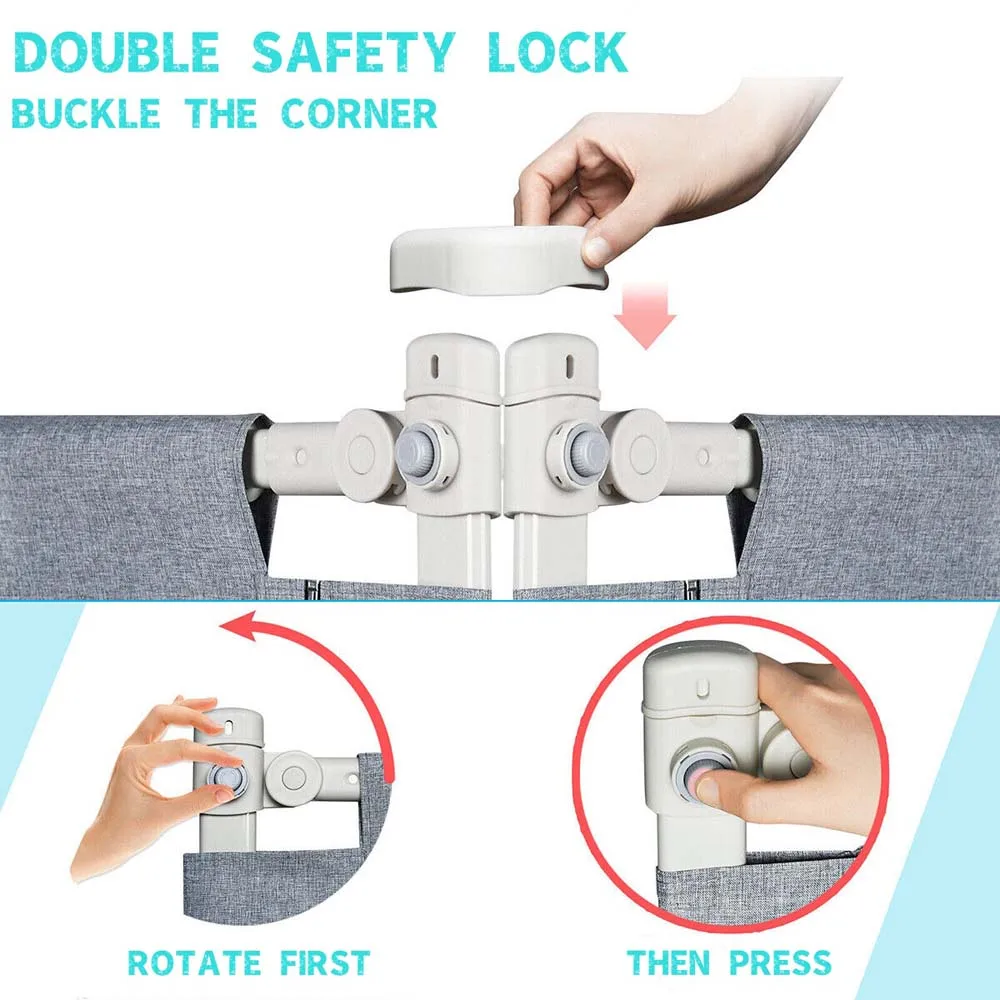 DOUBLE SAFETY LOCK
BUCKLE THE CORNER

ROTATE FIRST

THEN PRESS