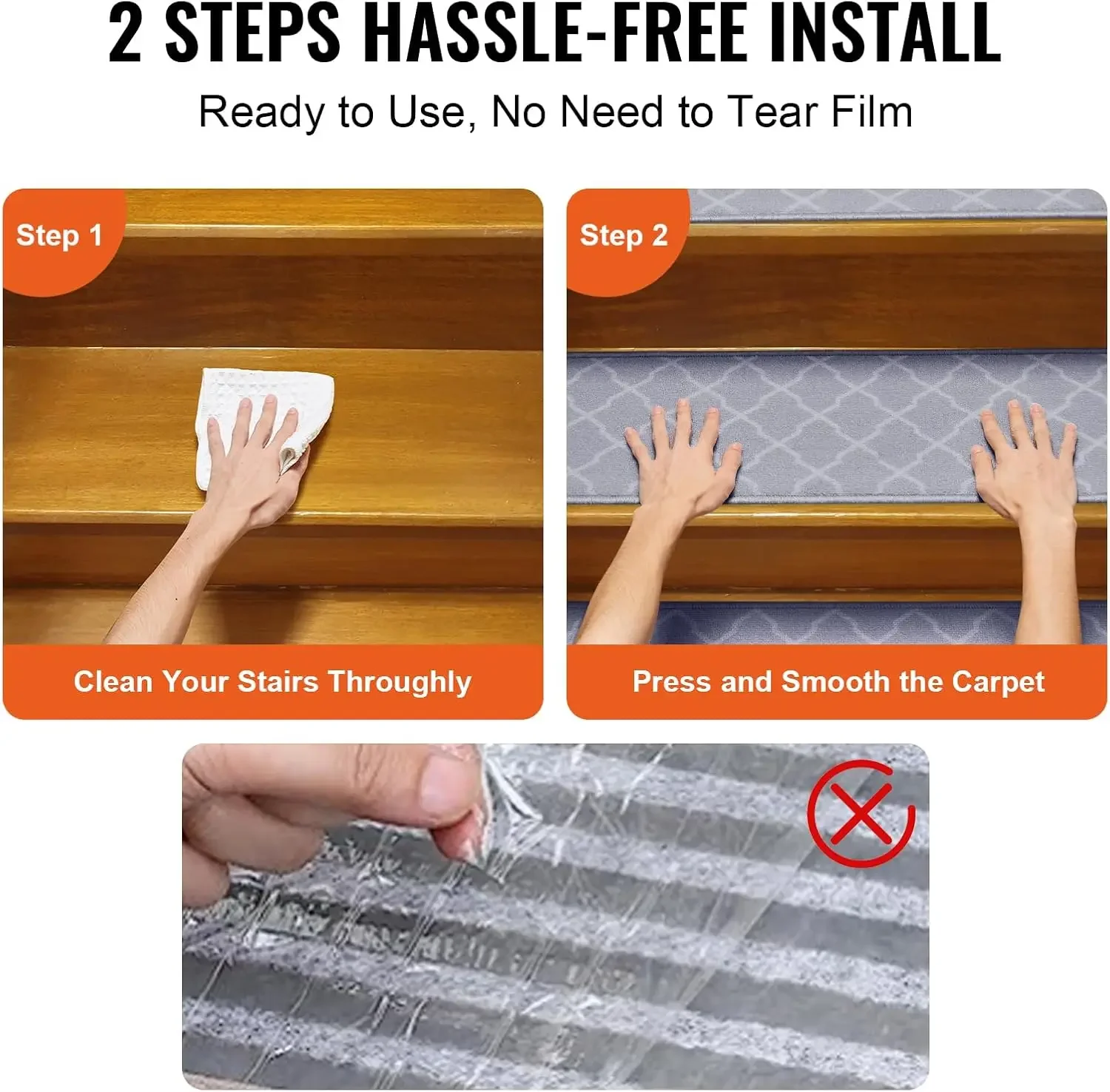 2 STEPS HASSLE-FREE INSTALL

Ready to Use, No Need to Tear Film

Step 1

Clean Your Stairs Throughly

Step 2

Press and Smooth the Carpet