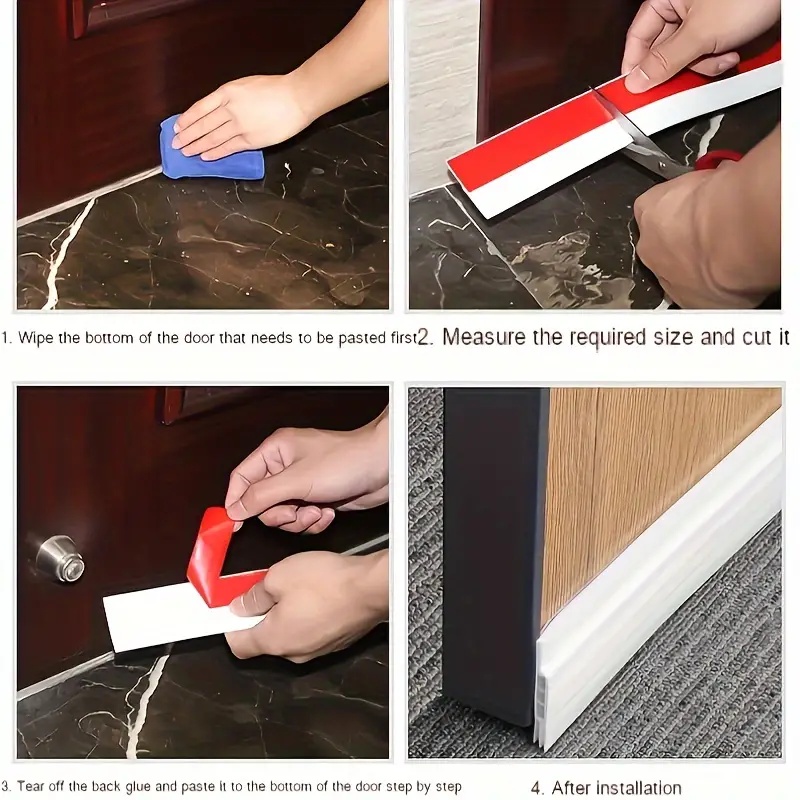 1. Wipe the bottom of the door that needs to be pasted first

2. Measure the required size and cut it

3. Tear off the back glue and paste it to the bottom of the door step by step

4. After installation