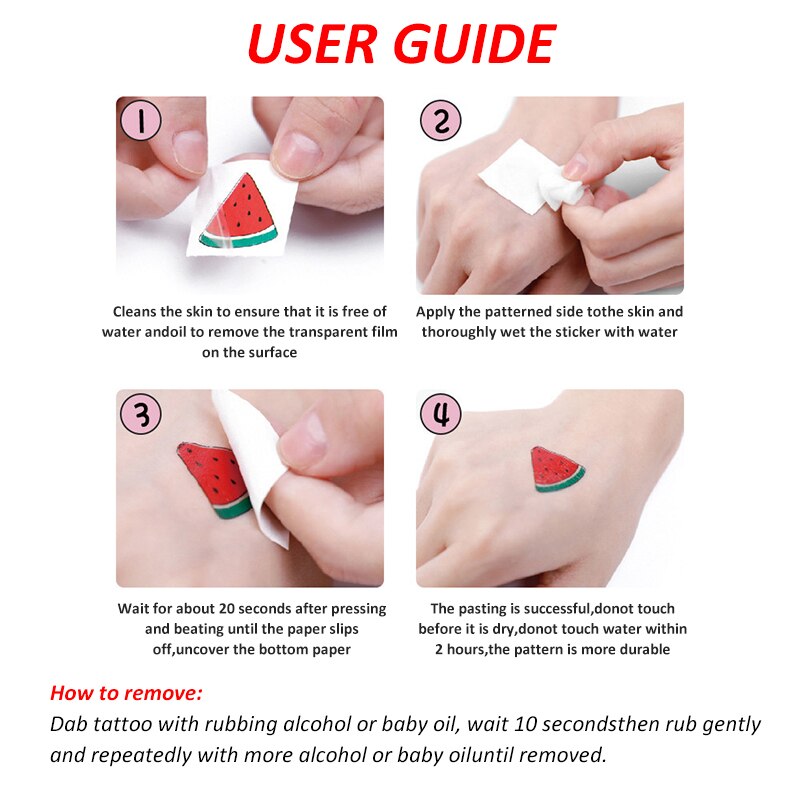 USER GUIDE

1

Cleans the skin to ensure that it is free of water andoil to remove the transparent film on the surface

2

Apply the patterned side tothe skin and thoroughly wet the sticker with water

3

Wait for about 20 seconds after pressing and beating until the paper slips off,uncover the bottom paper

4

The pasting is successful,donot touch before it is dry,donot touch water within 2 hours,the pattern is more durable

How to remove:

Dab tattoo with rubbing alcohol or baby oil, wait 10 secondsthen rub gently and repeatedly with more alcohol or baby oiluntil removed.