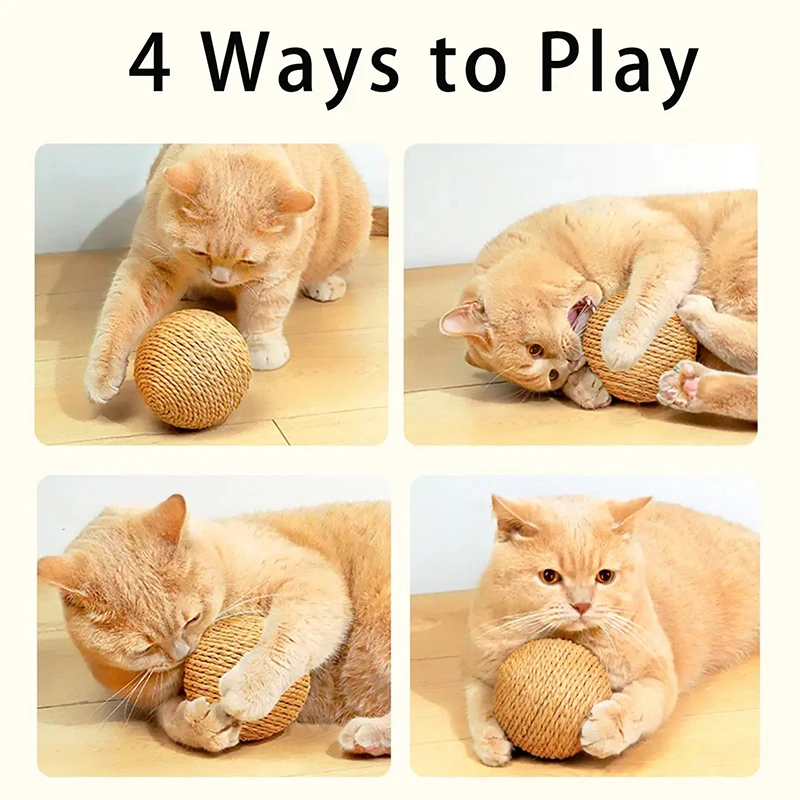 4 Ways to Play