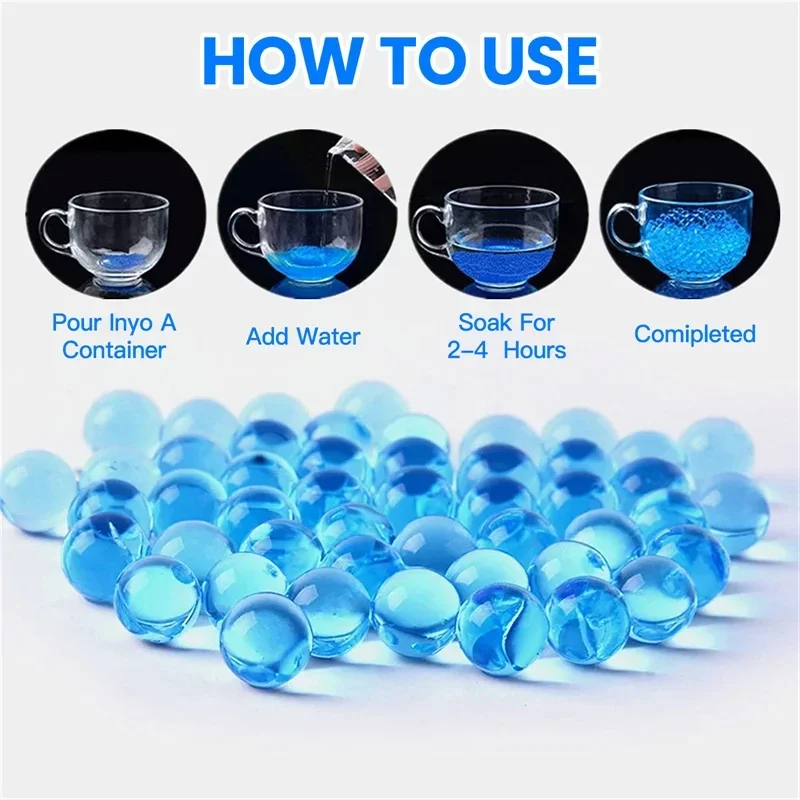 HOW TO USE

Pour Inyo A Container

Add Water

Soak For 2-4 Hours

Comipleted