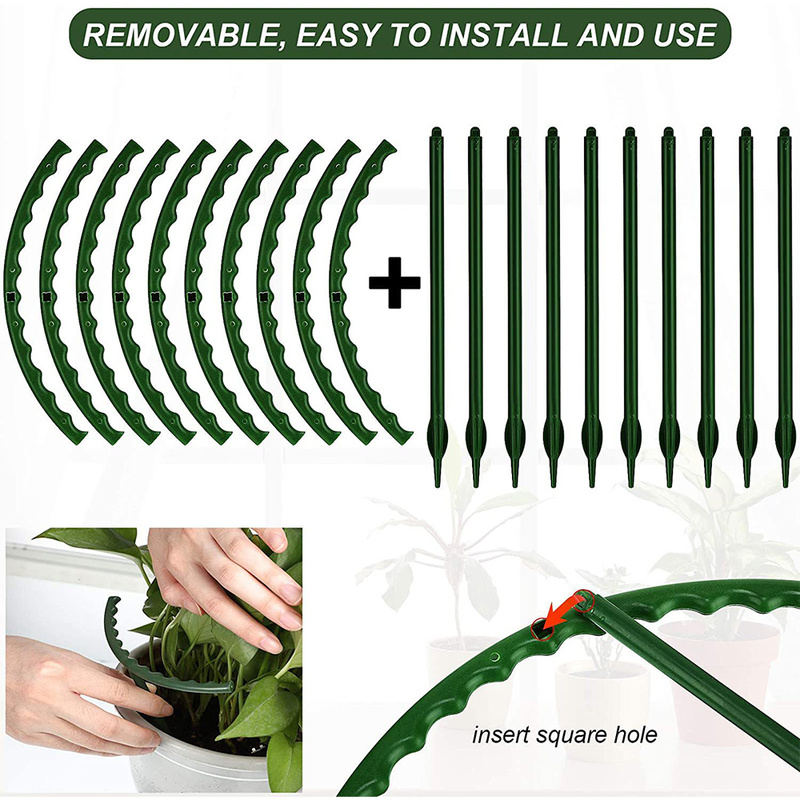 REMOVABLE, EASY TO INSTALL AND USE

+

insert square hole