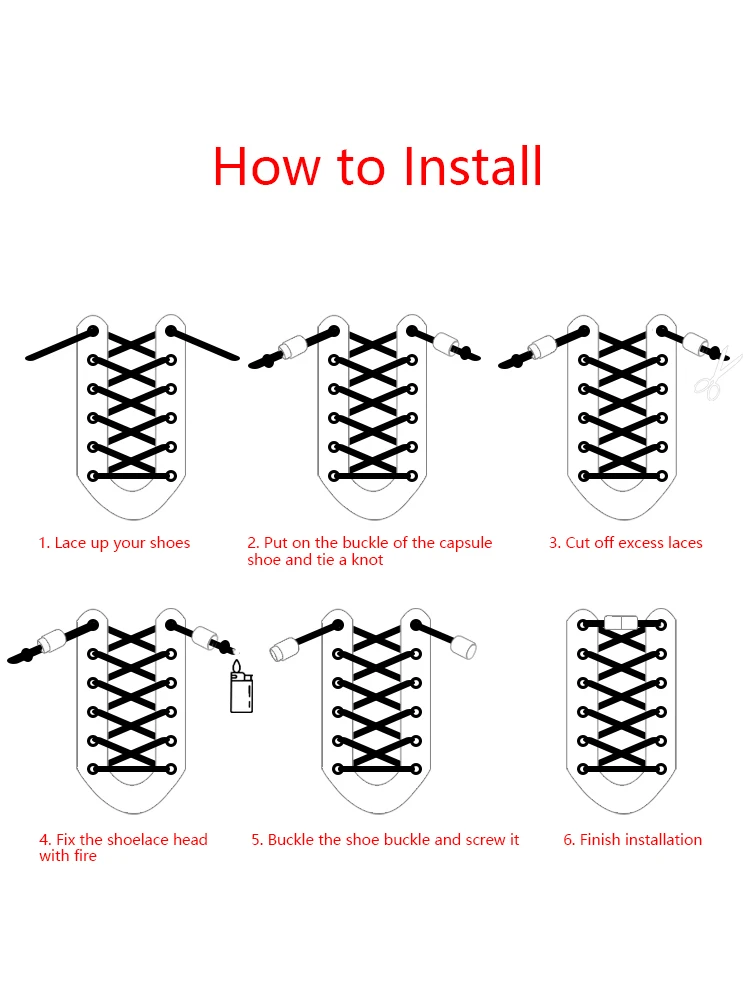 How to Install

1. Lace up your shoes

2. Put on the buckle of the capsule shoe and tie a knot

3. Cut off excess laces

4. Fix the shoelace head with fire

5. Buckle the shoe buckle and screw it

6. Finish installation