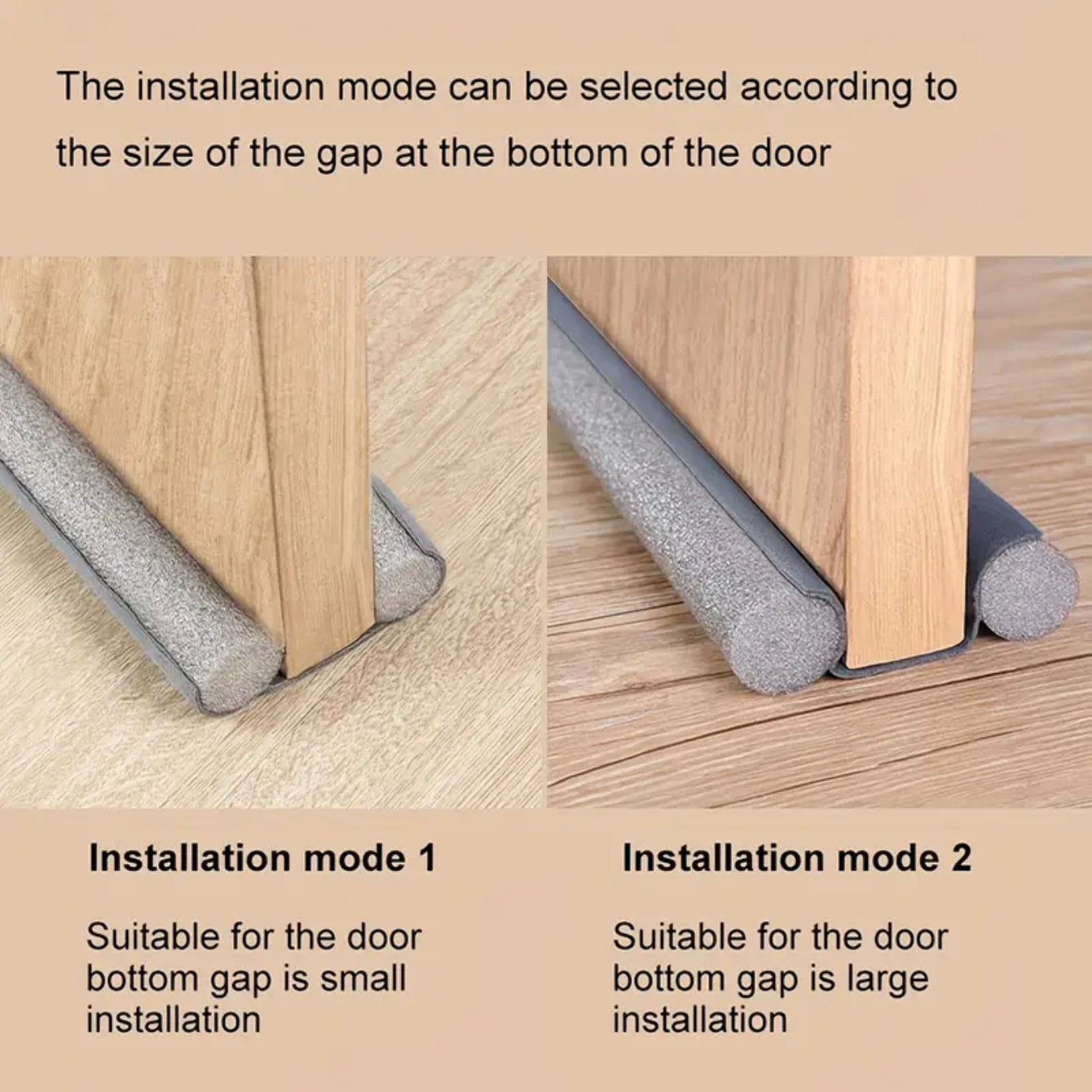 The installation mode can be selected according to the size of the gap at the bottom of the door

Installation mode 1

Suitable for the door bottom gap is small installation

Installation mode 2

Suitable for the door bottom gap is large installation