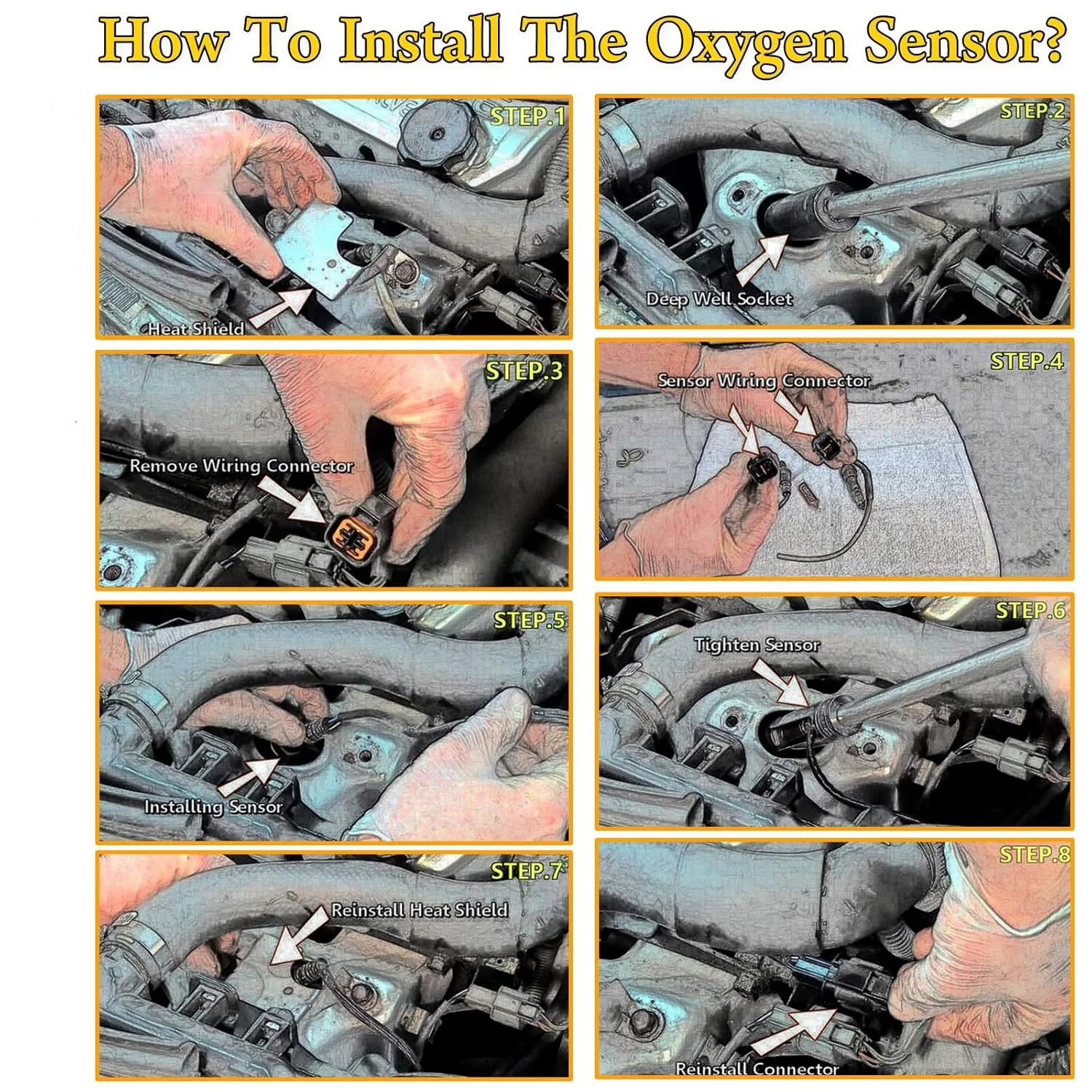 How To Install The Oxygen Sensor?

STEP.1

Heat Shield

STEP.2

Deep Well Socket

STEP.3

Remove Wiring Connector

STEP.4

Sensor Wiring Connector

STEP.5

Installing Sensor

STEP.6

Tighten Sensor

STEP.7

Reinstall Heat Shield

STEP.8

Reinstall Connector