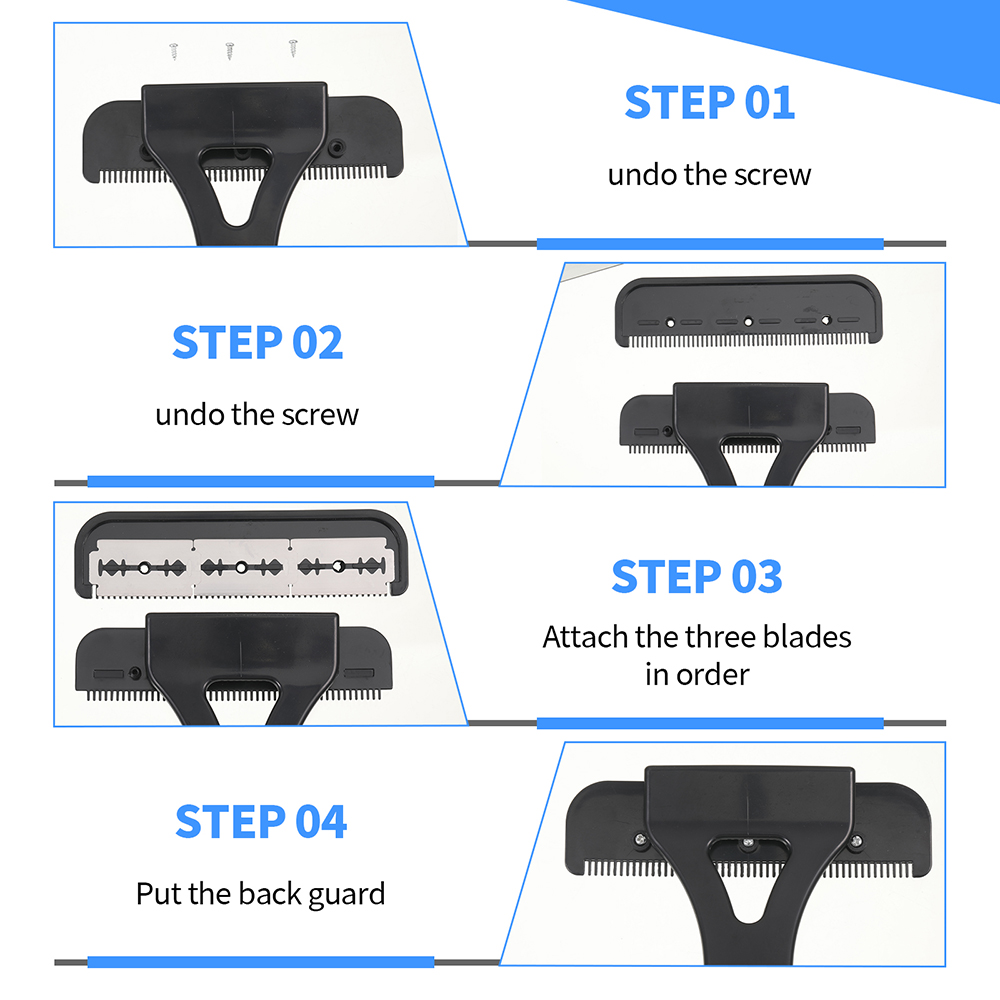 STEP 01

undo the screw

STEP 02

undo the screw

STEP 03

Attach the three blades in order

STEP 04

Put the back guard