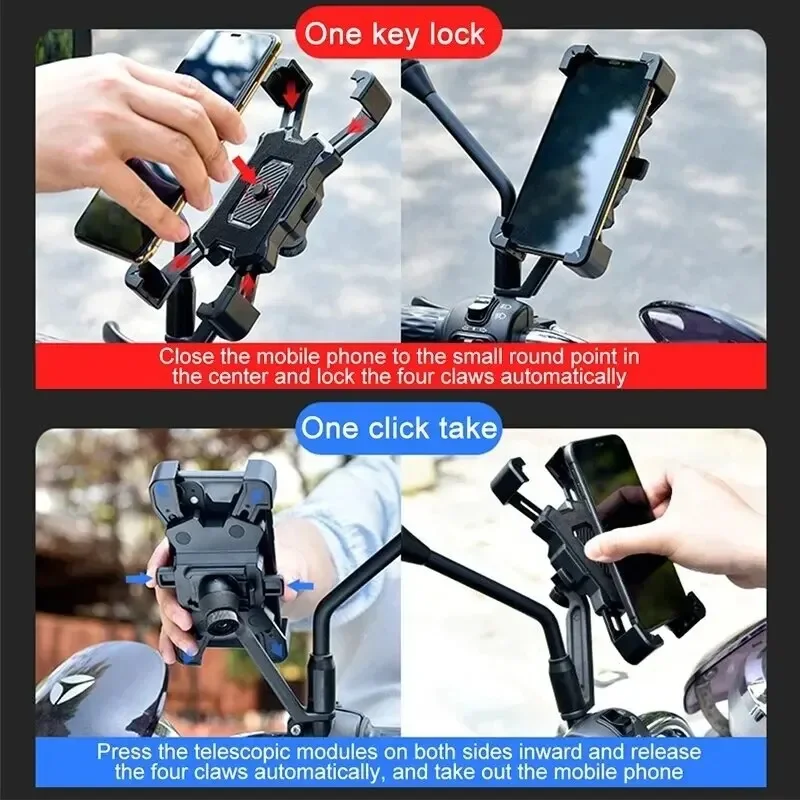 One key lock

Close the mobile phone to the small round point in the center and lock the four claws automatically

One click take

Press the telescopic modules on both sides inward and release the four claws automatically, and take out the mobile phone