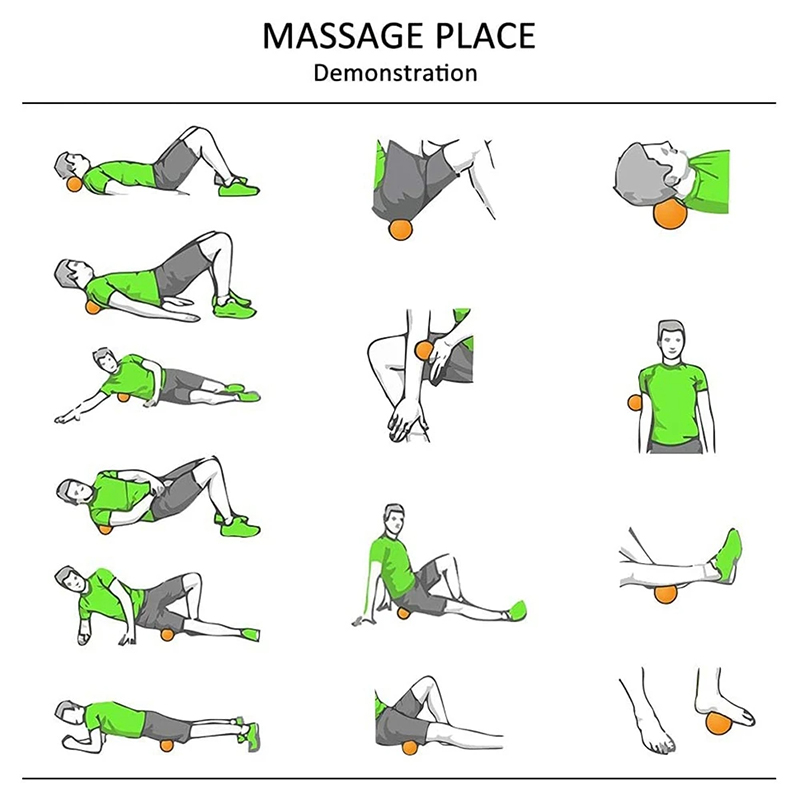 MASSAGE PLACE
Demonstration