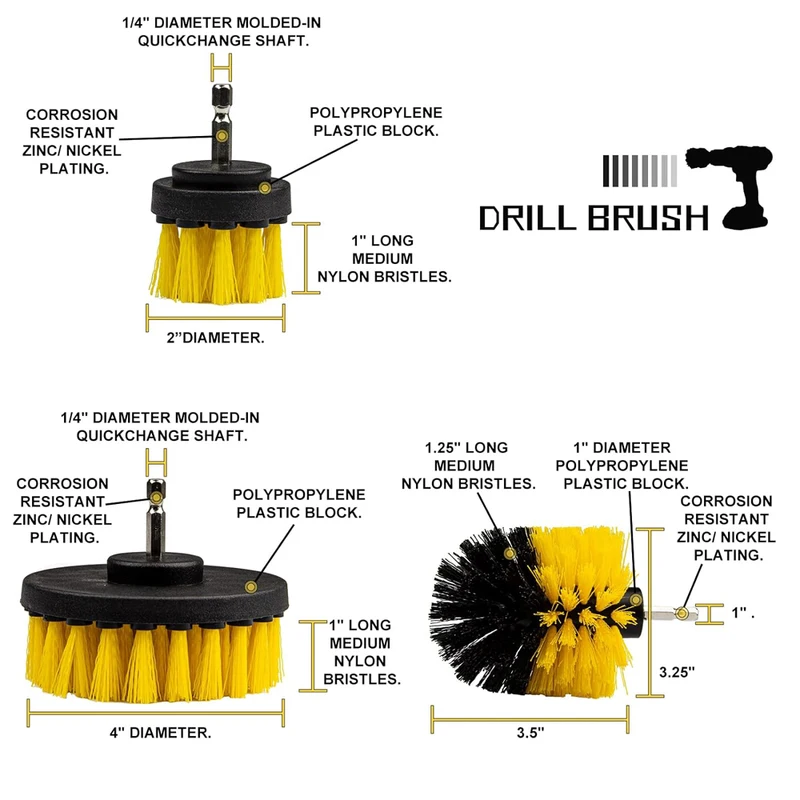 1/4'' DIAMETER MOLDED-IN QUICKCHANGE SHAFT.

CORROSION RESISTANT ZINC/ NICKEL PLATING.

POLYPROPYLENE PLASTIC BLOCK.

1'' LONG MEDIUM NYLON BRISTLES.

2''DIAMETER.

DRILL BRUSH

1/4'' DIAMETER MOLDED-IN QUICKCHANGE SHAFT.

CORROSION RESISTANT ZINC/ NICKEL PLATING.

POLYPROPYLENE PLASTIC BLOCK.

1'' LONG MEDIUM NYLON BRISTLES.

4'' DIAMETER.

1.25'' LONG MEDIUM NYLON BRISTLES.

1'' DIAMETER POLYPROPYLENE PLASTIC BLOCK.

CORROSION RESISTANT ZINC/ NICKEL PLATING.

1'' .

3.25''

3.5''