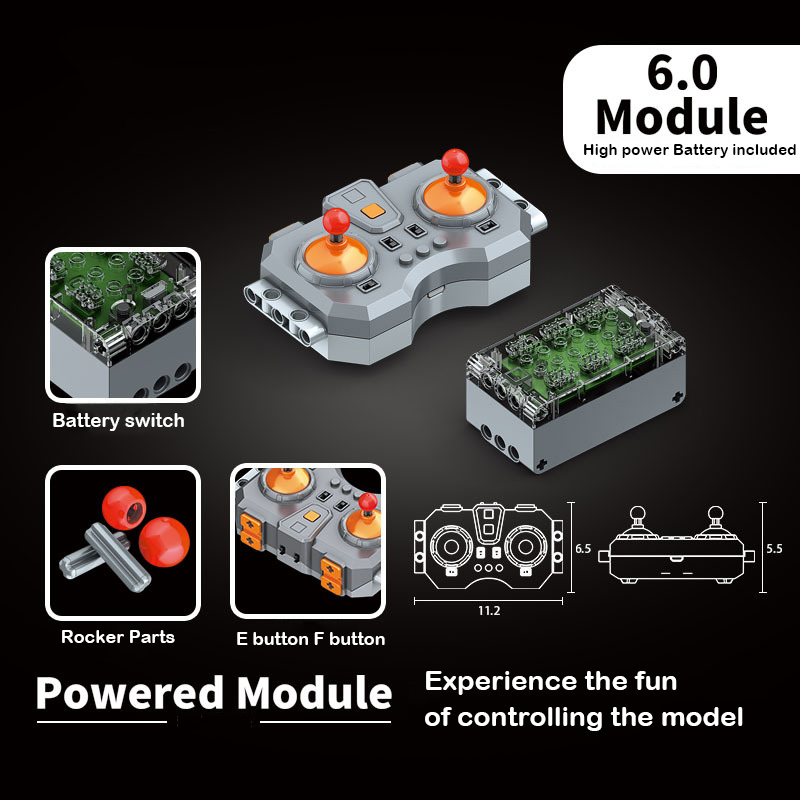 6.0
Module
High power Battery included

Battery switch

Rocker Parts

E button F button

6.5

11.2

5.5

Powered Module

Experience the fun of controlling the model