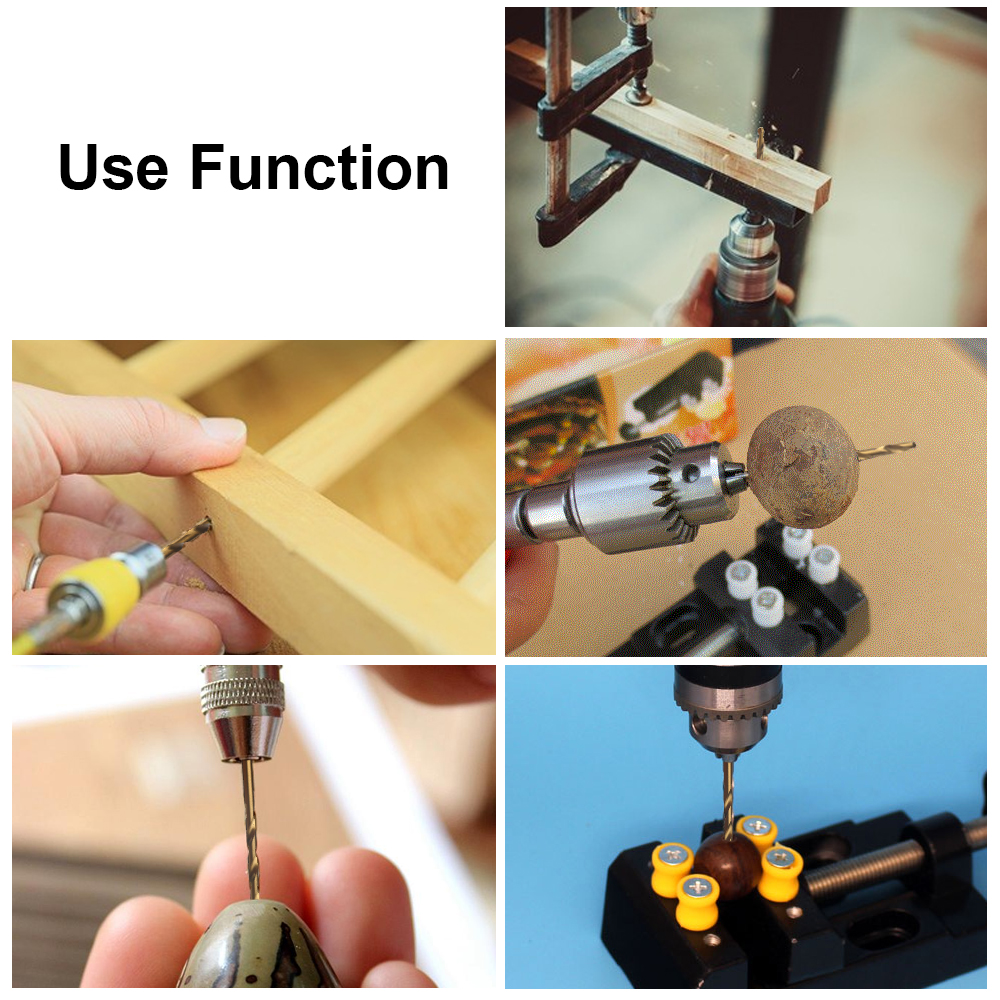 Use Function