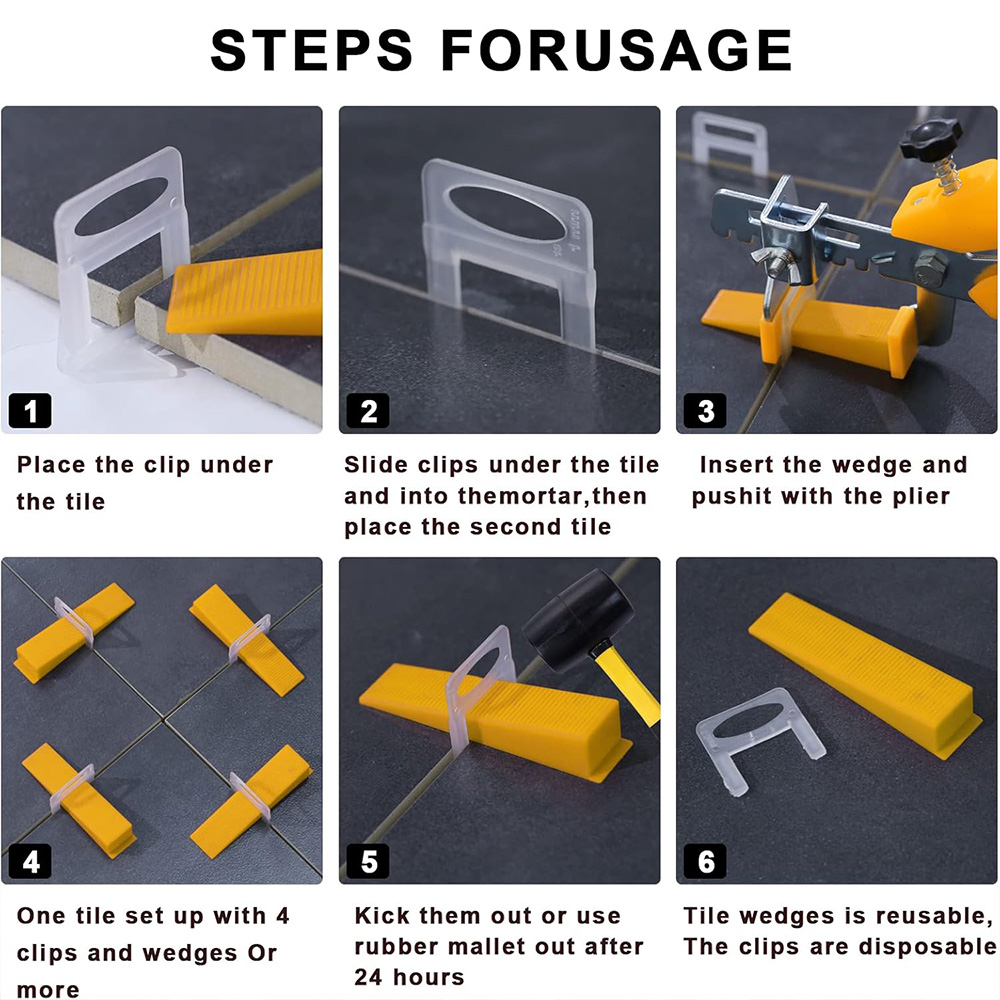 STEPS FORUSAGE

1

Place the clip under the tile

2

Slide clips under the tile and into themortar,then place the second tile

3

Insert the wedge and pushit with the plier

4

One tile set up with 4 clips and wedges Or more

5

Kick them out or use rubber mallet out after 24 hours

6

Tile wedges is reusable, The clips are disposable