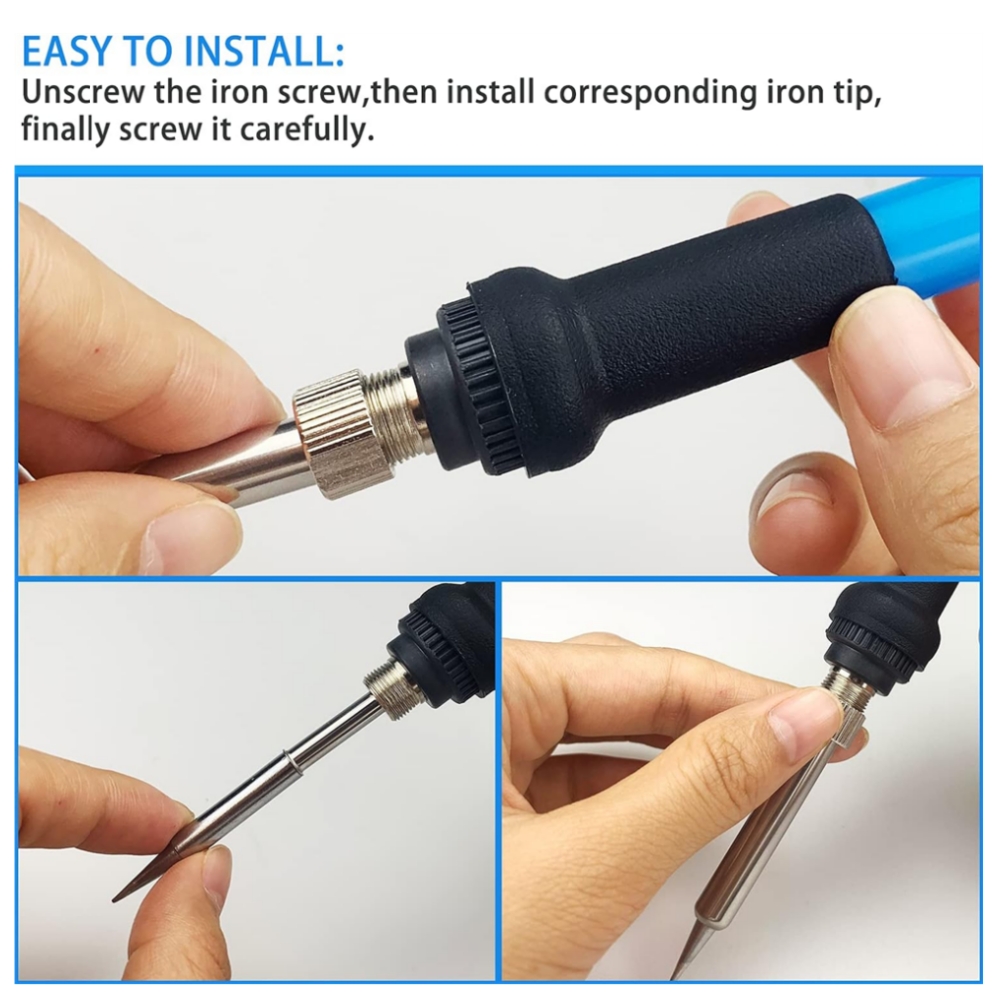 EASY TO INSTALL:
Unscrew the iron screw,then install corresponding iron tip, finally screw it carefully.