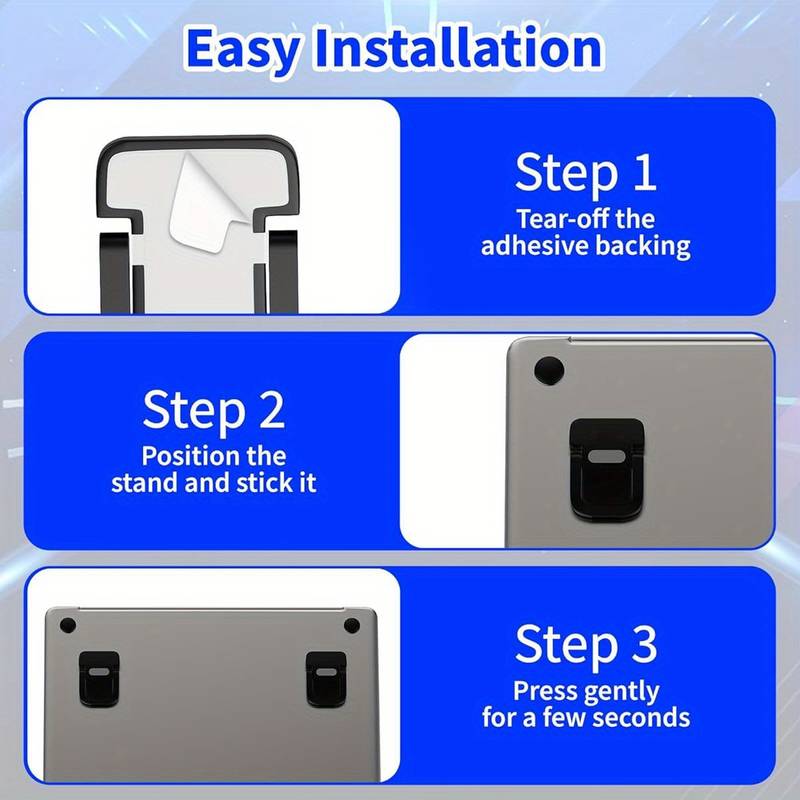 Easy Installation

Step 1
Tear-off the adhesive backing

Step 2
Position the stand and stick it

Step 3
Press gently for a few seconds