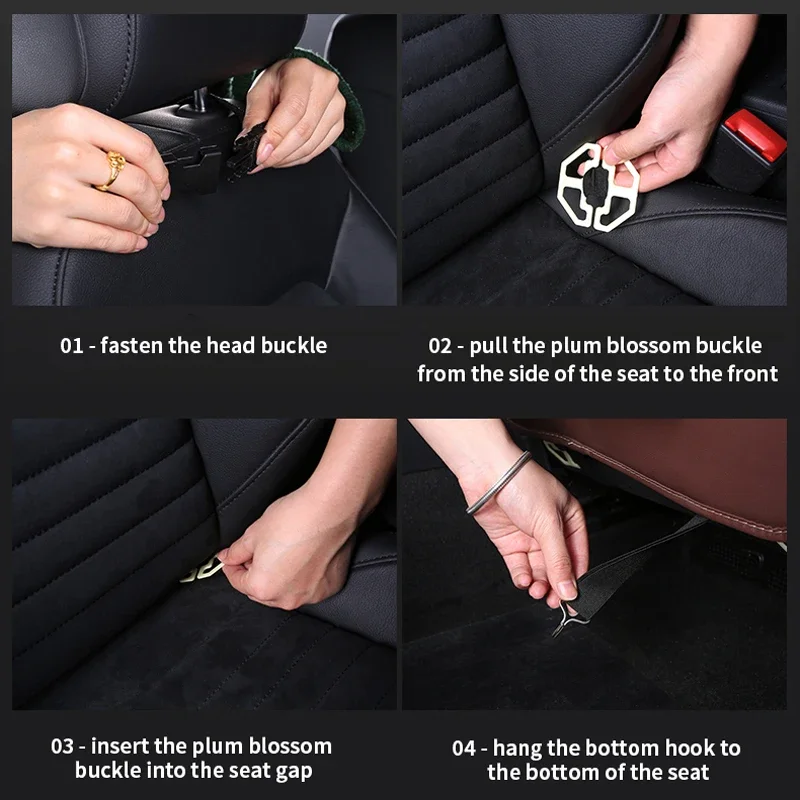 01 - fasten the head buckle

02 - pull the plum blossom buckle from the side of the seat to the front

03 - insert the plum blossom buckle into the seat gap

04 - hang the bottom hook to the bottom of the seat