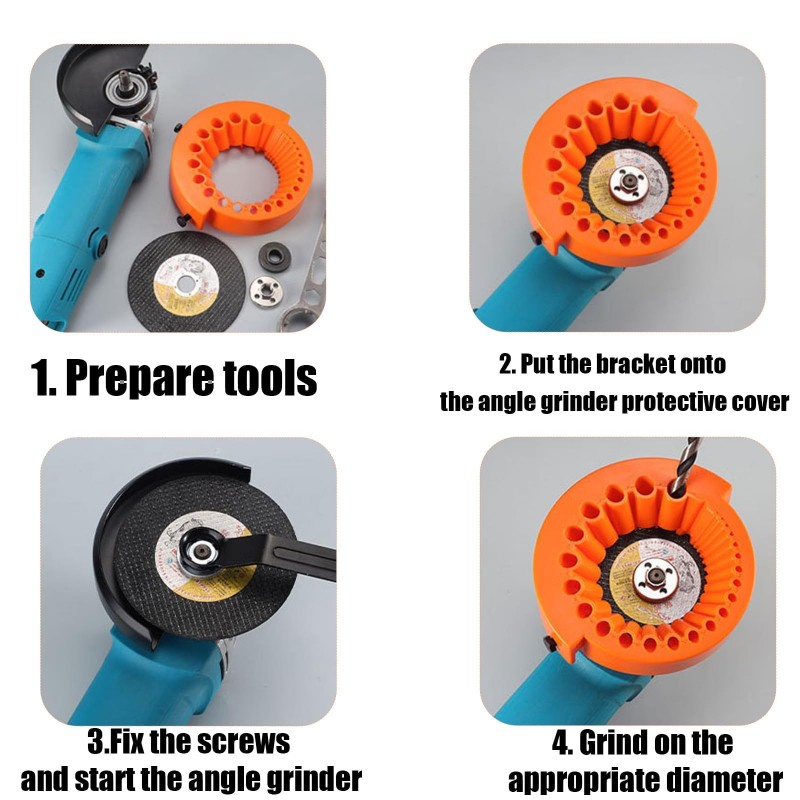 1. Prepare tools

2. Put the bracket onto the angle grinder protective cover

3.Fix the screws and start the angle grinder

4. Grind on the appropriate diameter