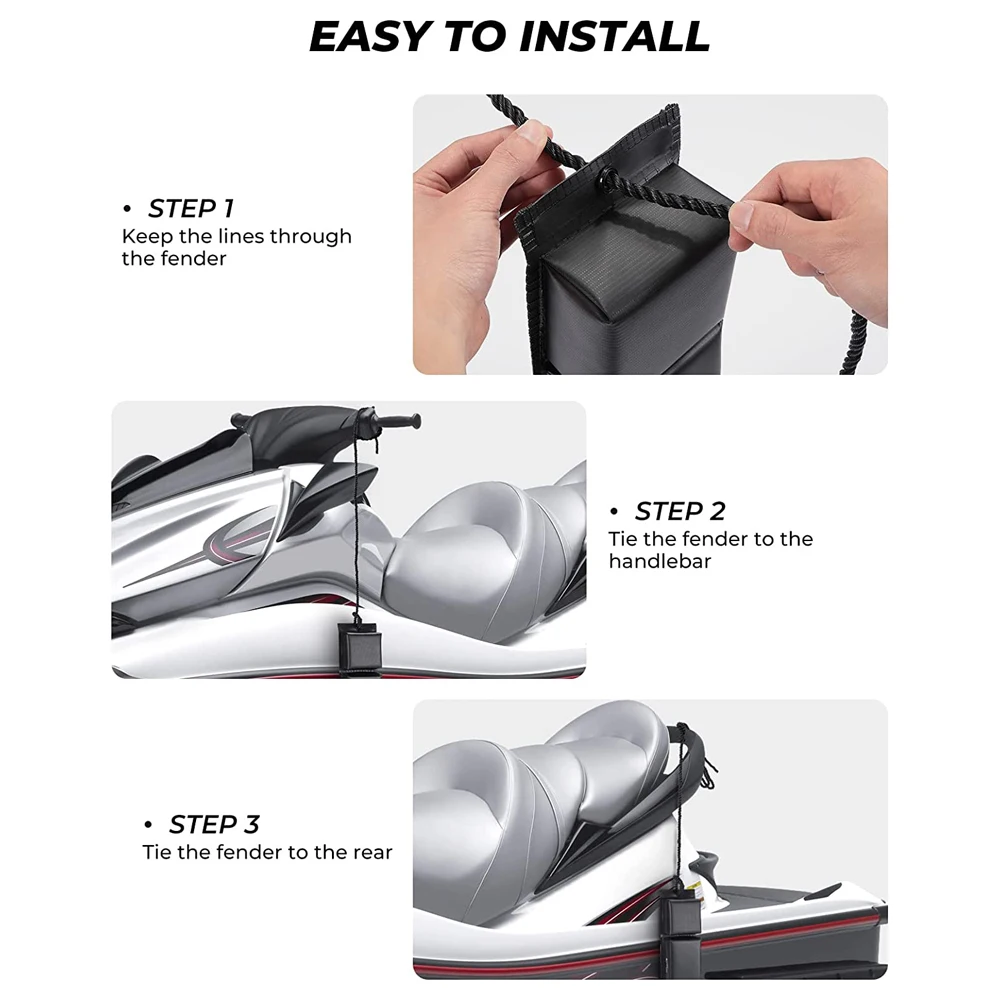 EASY TO INSTALL

• STEP 1
Keep the lines through the fender

• STEP 2
Tie the fender to the handlebar

• STEP 3
Tie the fender to the rear