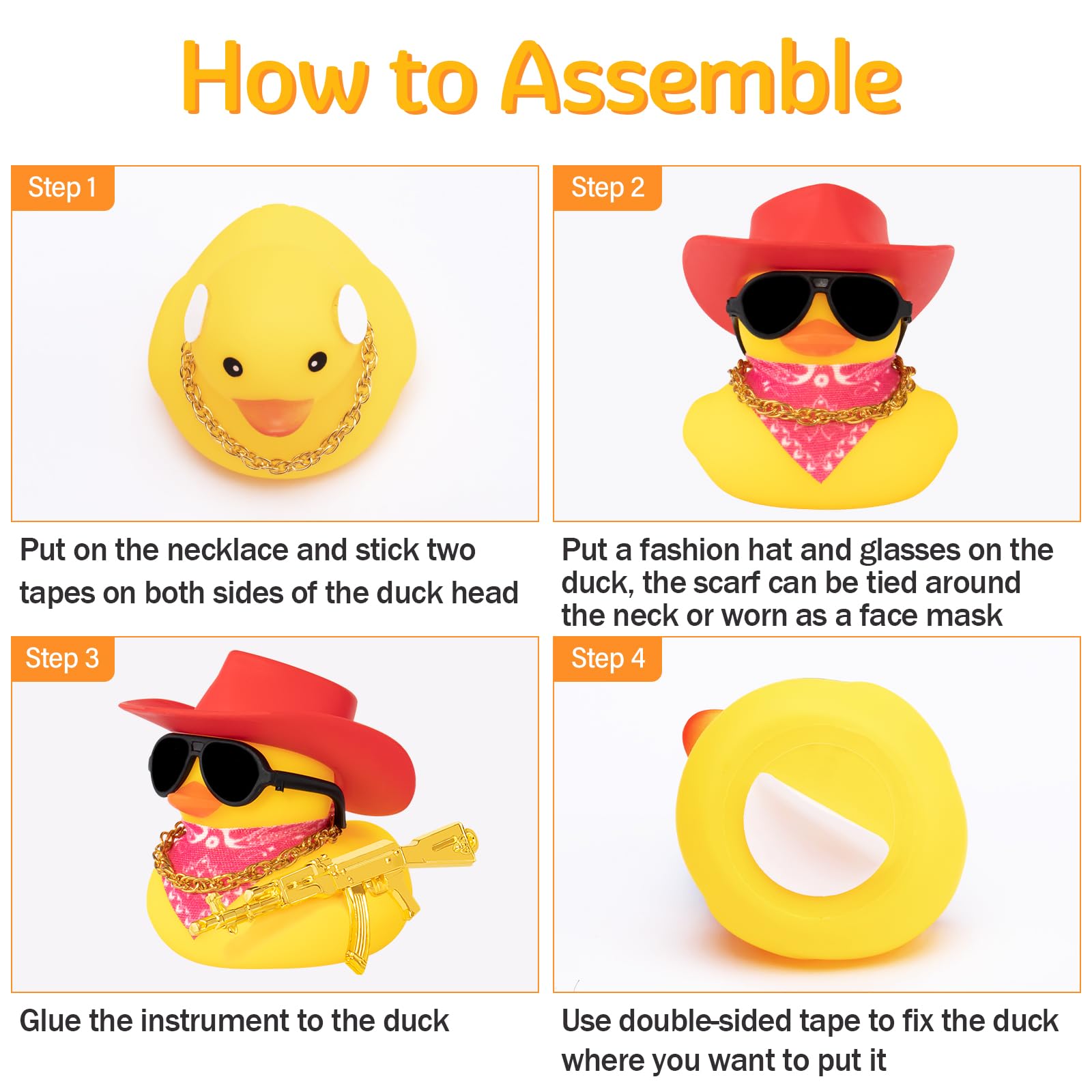 How to Assemble

Step 1

Put on the necklace and stick two tapes on both sides of the duck head

Step 2

Put a fashion hat and glasses on the duck, the scarf can be tied around the neck or worn as a face mask

Step 3

Glue the instrument to the duck

Step 4

Use double-sided tape to fix the duck where you want to put it