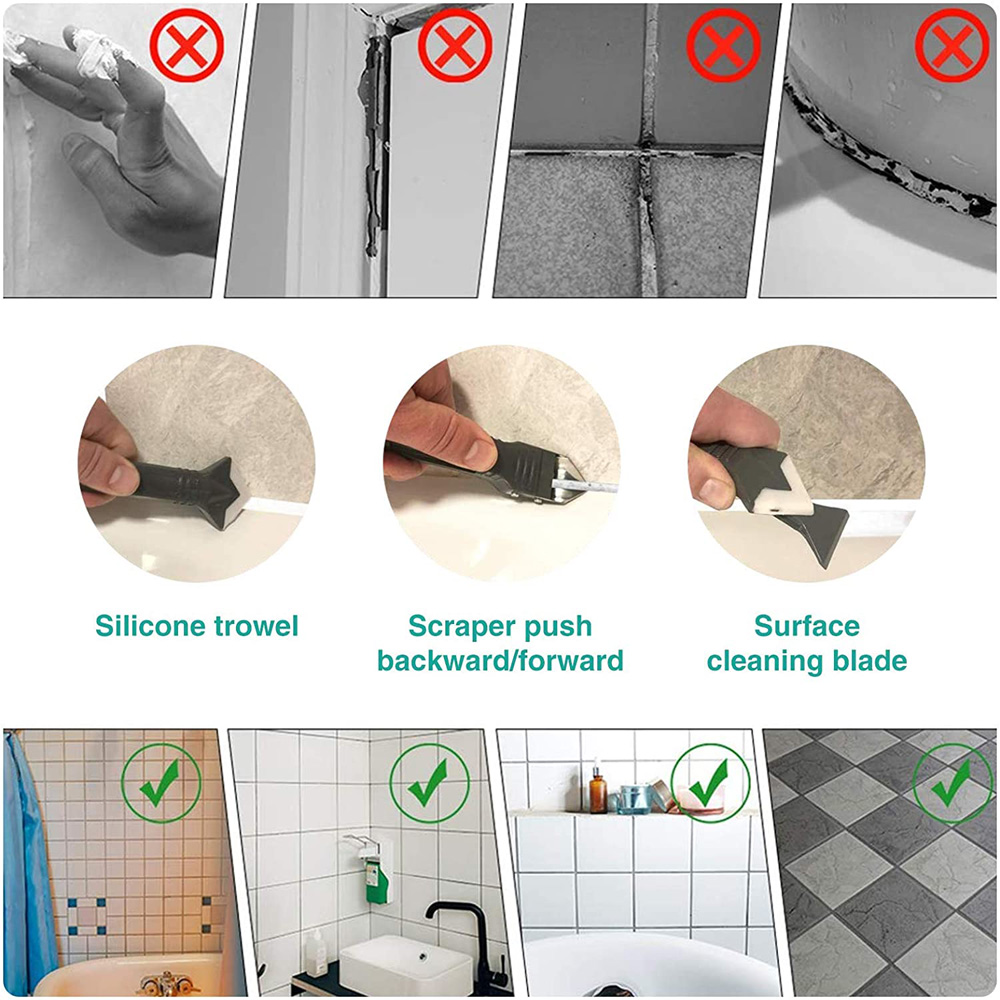 Silicone trowel

Scraper push backward/forward

Surface cleaning blade