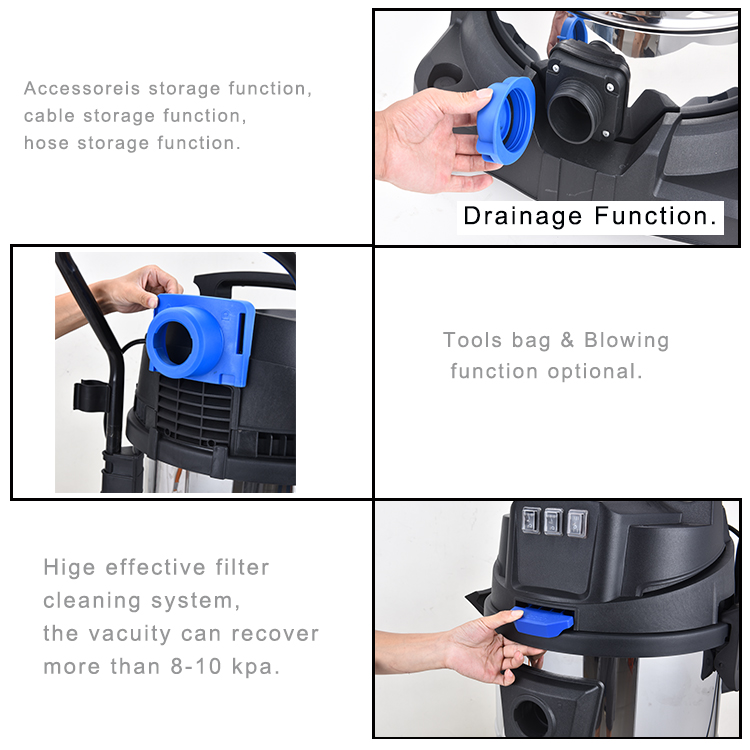 Accessoreis storage function,
cable storage function,
hose storage function.

Drainage Function.

Tools bag & Blowing function optional.

Hige effective filter cleaning system, the vacuity can recover more than 8-10 kpa.