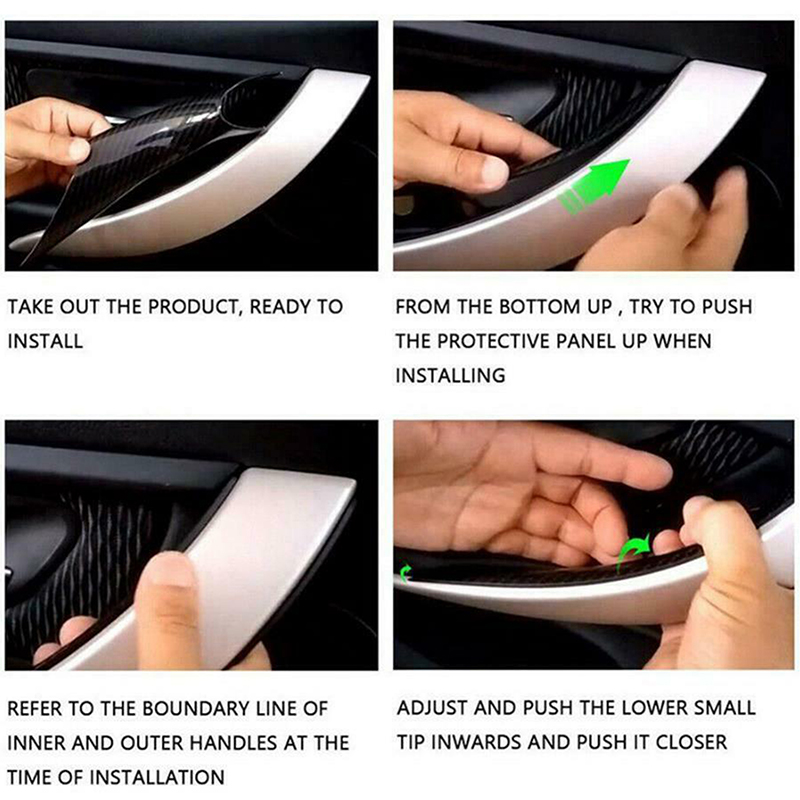 TAKE OUT THE PRODUCT, READY TO INSTALL

FROM THE BOTTOM UP , TRY TO PUSH THE PROTECTIVE PANEL UP WHEN INSTALLING

REFER TO THE BOUNDARY LINE OF INNER AND OUTER HANDLES AT THE TIME OF INSTALLATION

ADJUST AND PUSH THE LOWER SMALL TIP INWARDS AND PUSH IT CLOSER