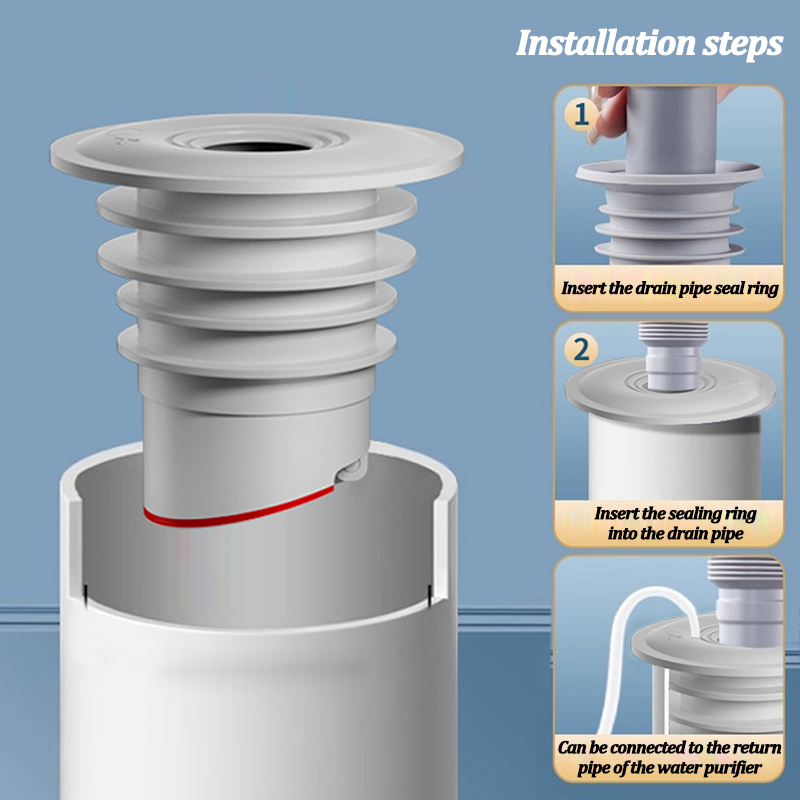 Installation steps

1

Insert the drain pipe seal ring

2

Insert the sealing ring into the drain pipe

Can be connected to the return pipe of the water purifier