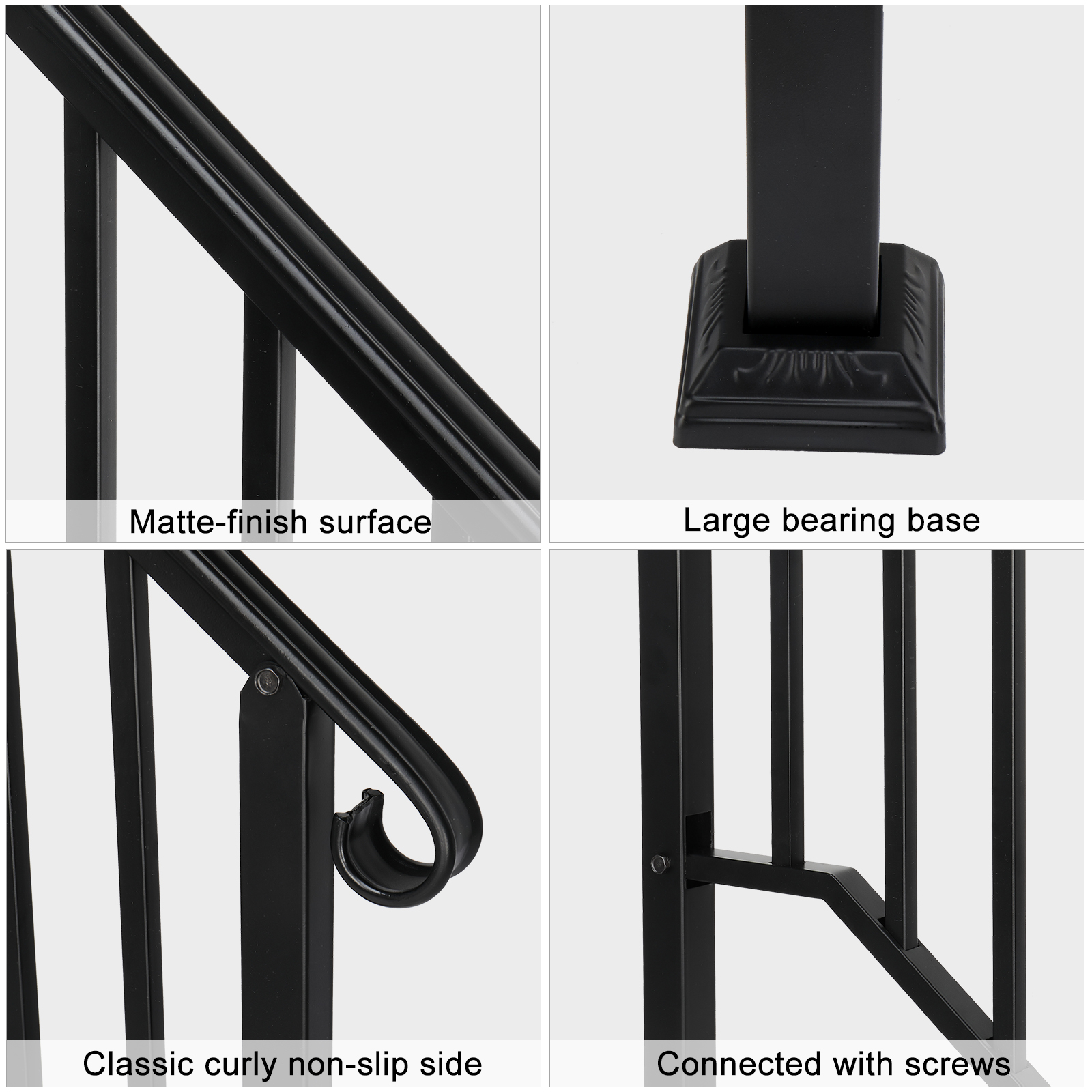 Matte-finish surface

Large bearing base

Classic curly non-slip side

Connected with screws