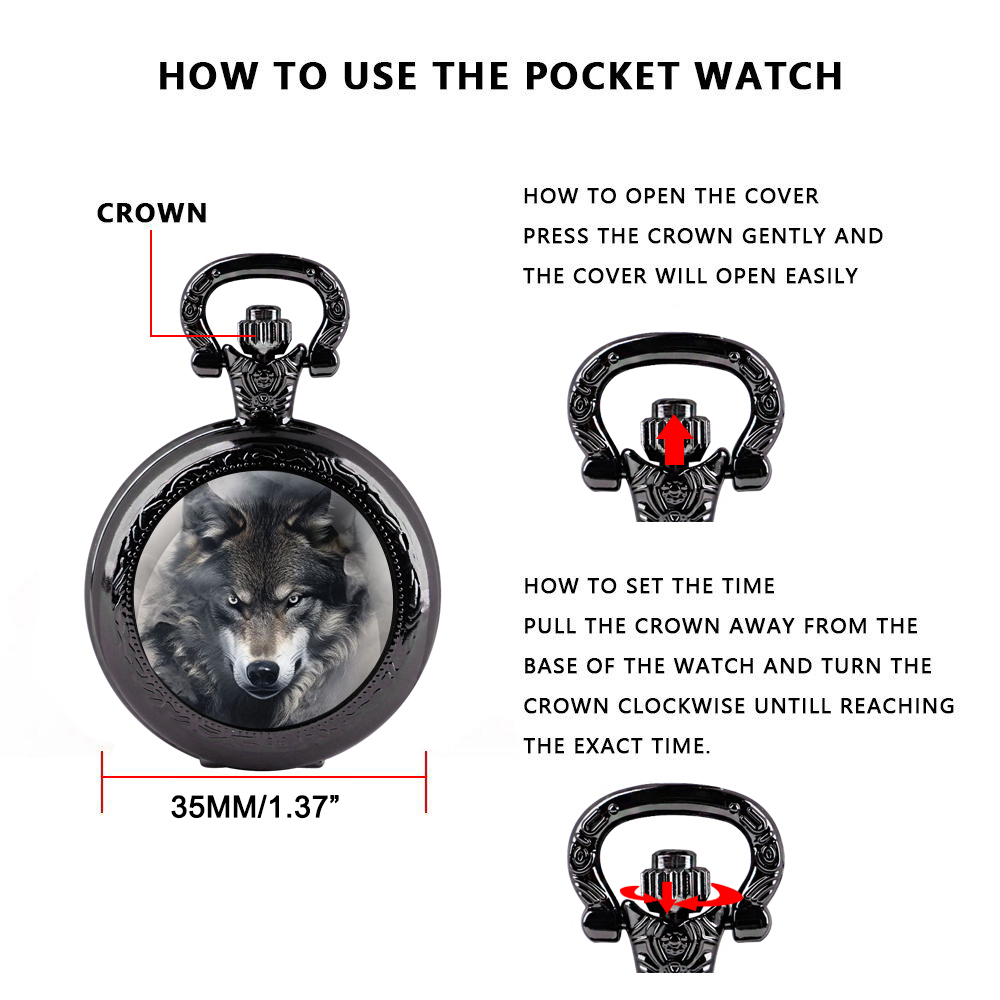 HOW TO USE THE POCKET WATCH

CROWN

35MM/1.37”

HOW TO OPEN THE COVER
PRESS THE CROWN GENTLY AND THE COVER WILL OPEN EASILY

HOW TO SET THE TIME
PULL THE CROWN AWAY FROM THE BASE OF THE WATCH AND TURN THE CROWN CLOCKWISE UNTILL REACHING THE EXACT TIME.