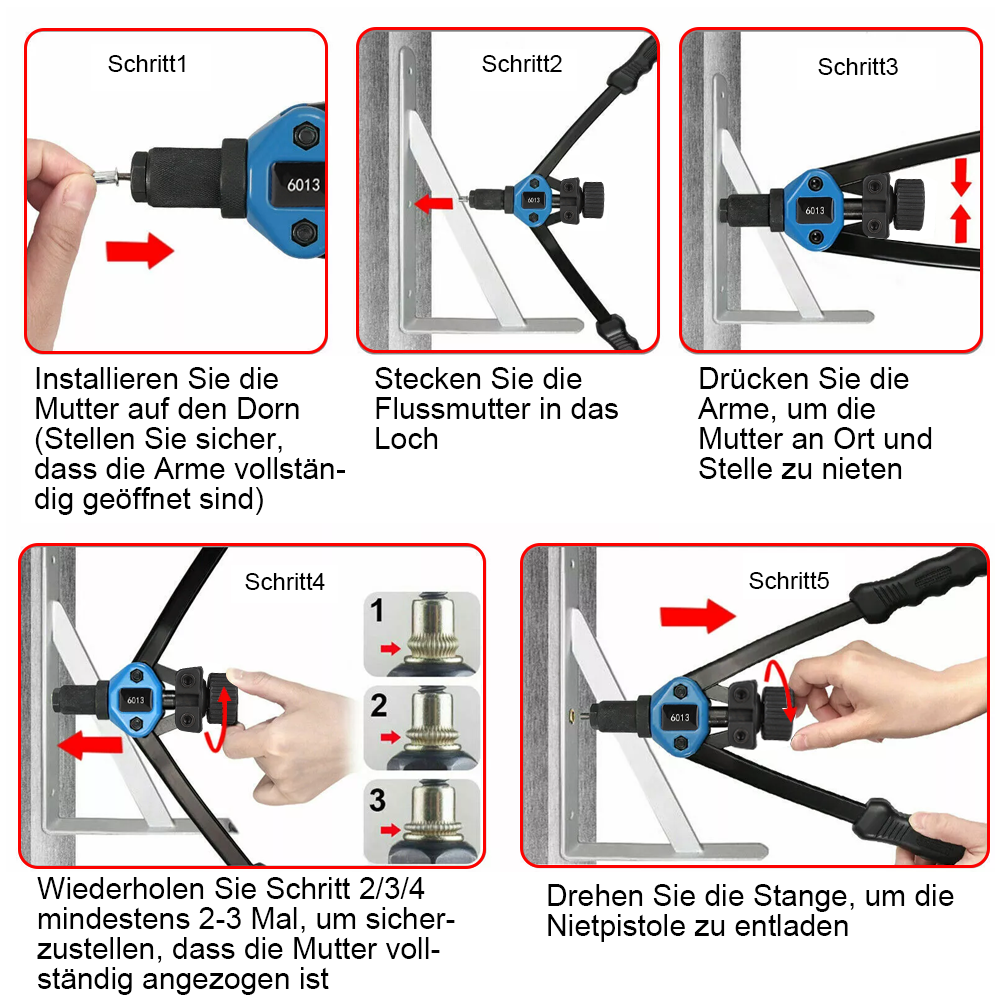 Schritt1

6013

Installieren Sie die Mutter auf den Dorn (Stellen Sie sicher, dass die Arme vollständig geöffnet sind)

Schritt2

6013

Stecken Sie die Flussmutter in das Loch

Schritt3

6013

Drücken Sie die Arme, um die Mutter an Ort und Stelle zu nieten

Schritt4

6013

1

2

3

Wiederholen Sie Schritt 2/3/4 mindestens 2-3 Mal, um sicherzustellen, dass die Mutter vollständig angezogen ist

Schritt5

6013

Drehen Sie die Stange, um die Nietpistole zu entladen