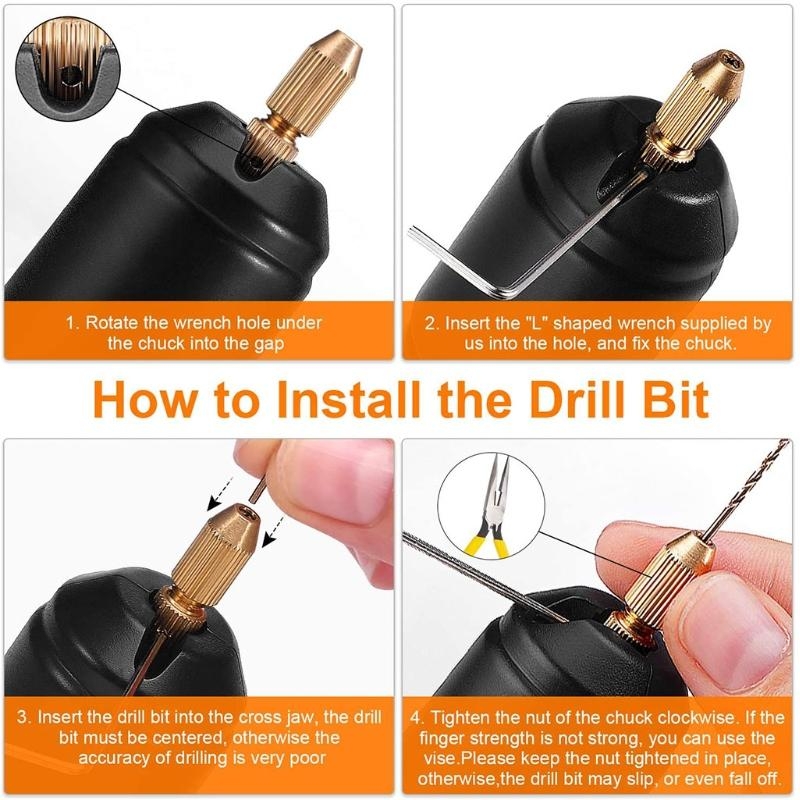 1. Rotate the wrench hole under the chuck into the gap

2. Insert the "L" shaped wrench supplied by us into the hole, and fix the chuck.

How to Install the Drill Bit

3. Insert the drill bit into the cross jaw, the drill bit must be centered, otherwise the accuracy of drilling is very poor

4. Tighten the nut of the chuck clockwise. If the finger strength is not strong, you can use the vise.Please keep the nut tightened in place, otherwise,the drill bit may slip, or even fall off.